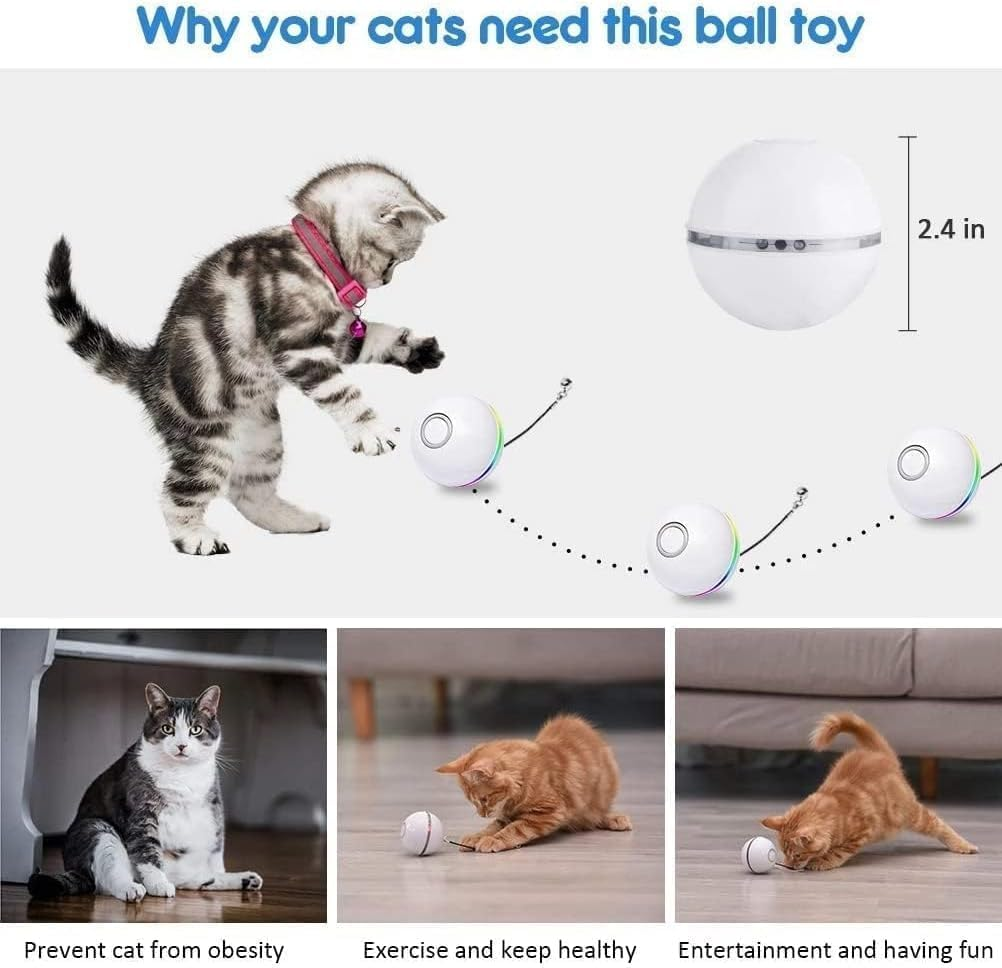 Why your cats need this ball toy

2.4 in

Prevent cat from obesity

Exercise and keep healthy

Entertainment and having fun