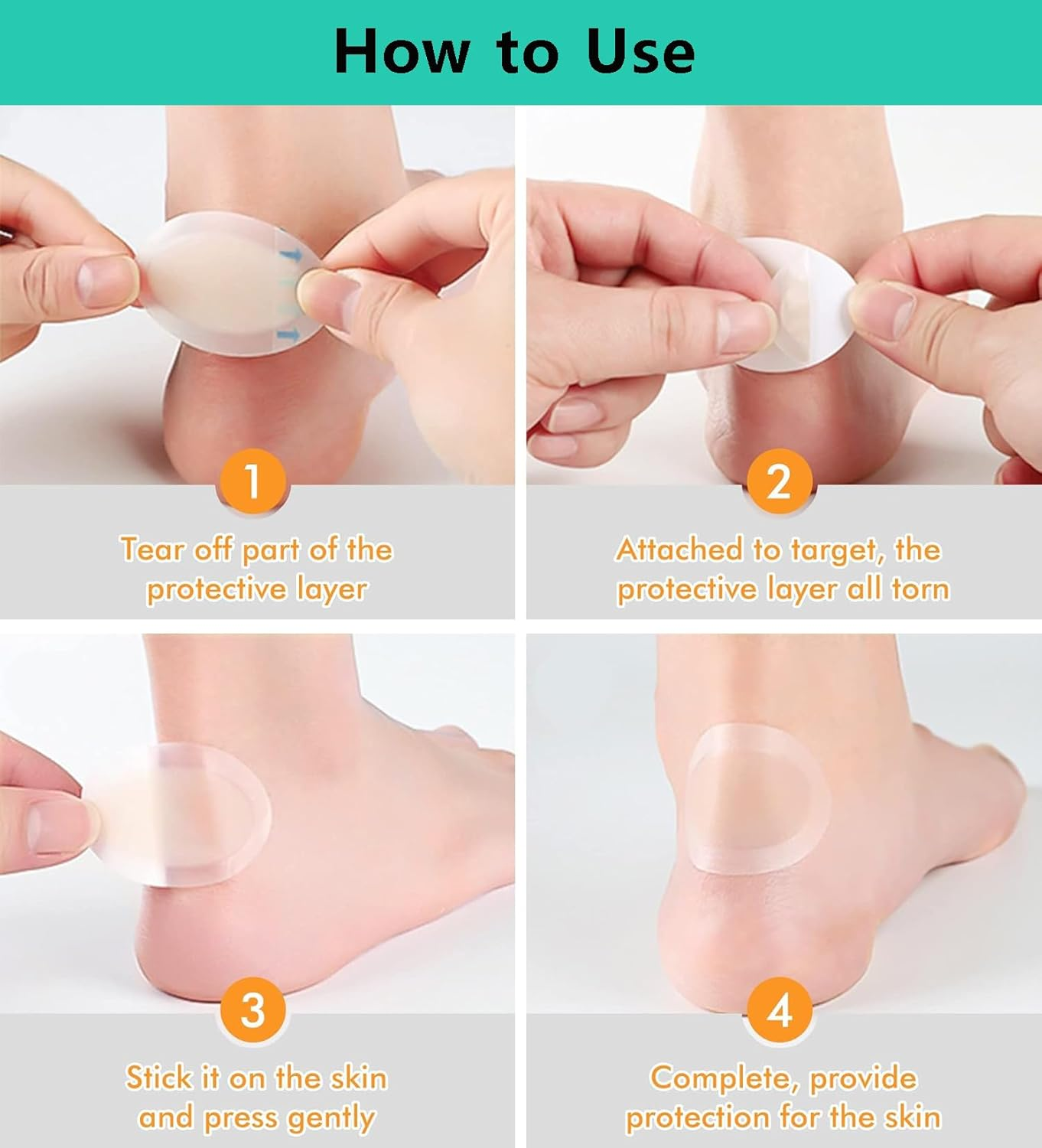 How to Use

1

Tear off part of the protective layer

2

Attached to target, the protective layer all torn

3

Stick it on the skin and press gently

4

Complete, provide protection for the skin