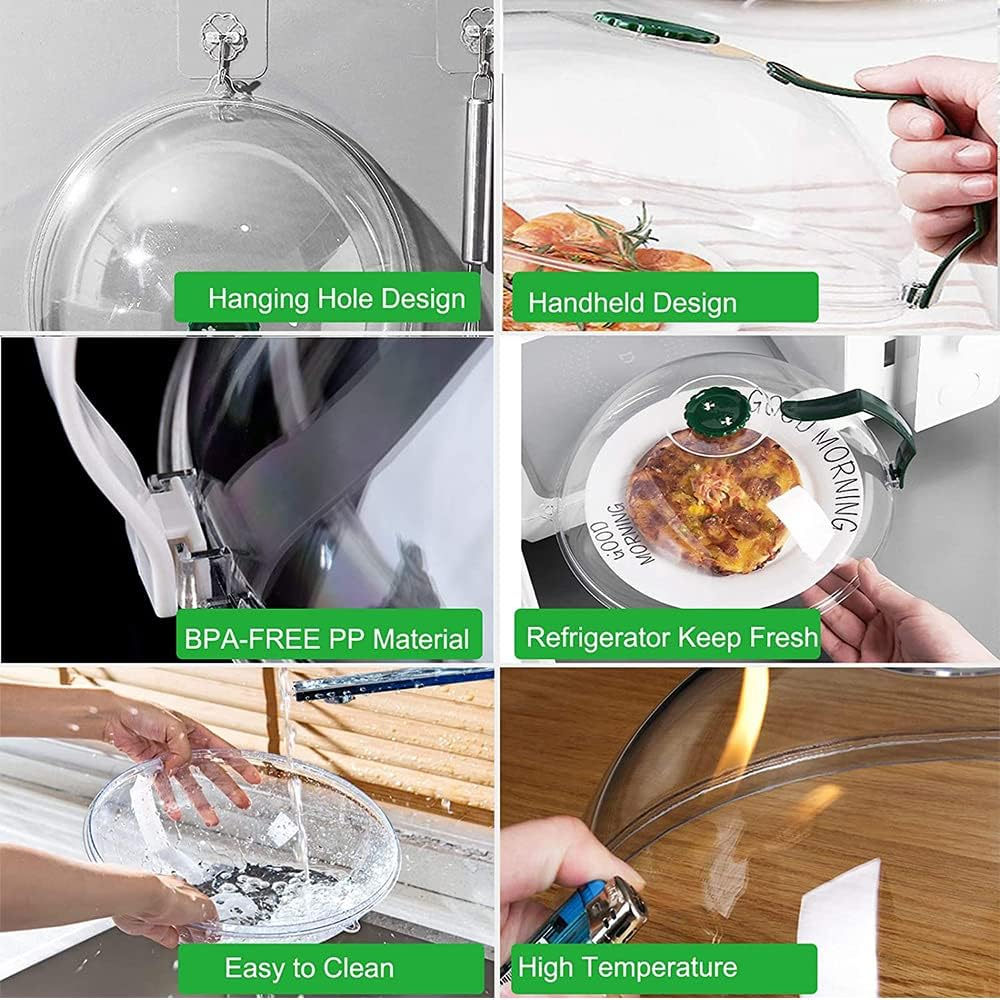 Hanging Hole Design

Handheld Design

BPA-FREE PP Material

GOOD MORNING

GOOD MORNING

Refrigerator Keep Fresh

Easy to Clean

High Temperature