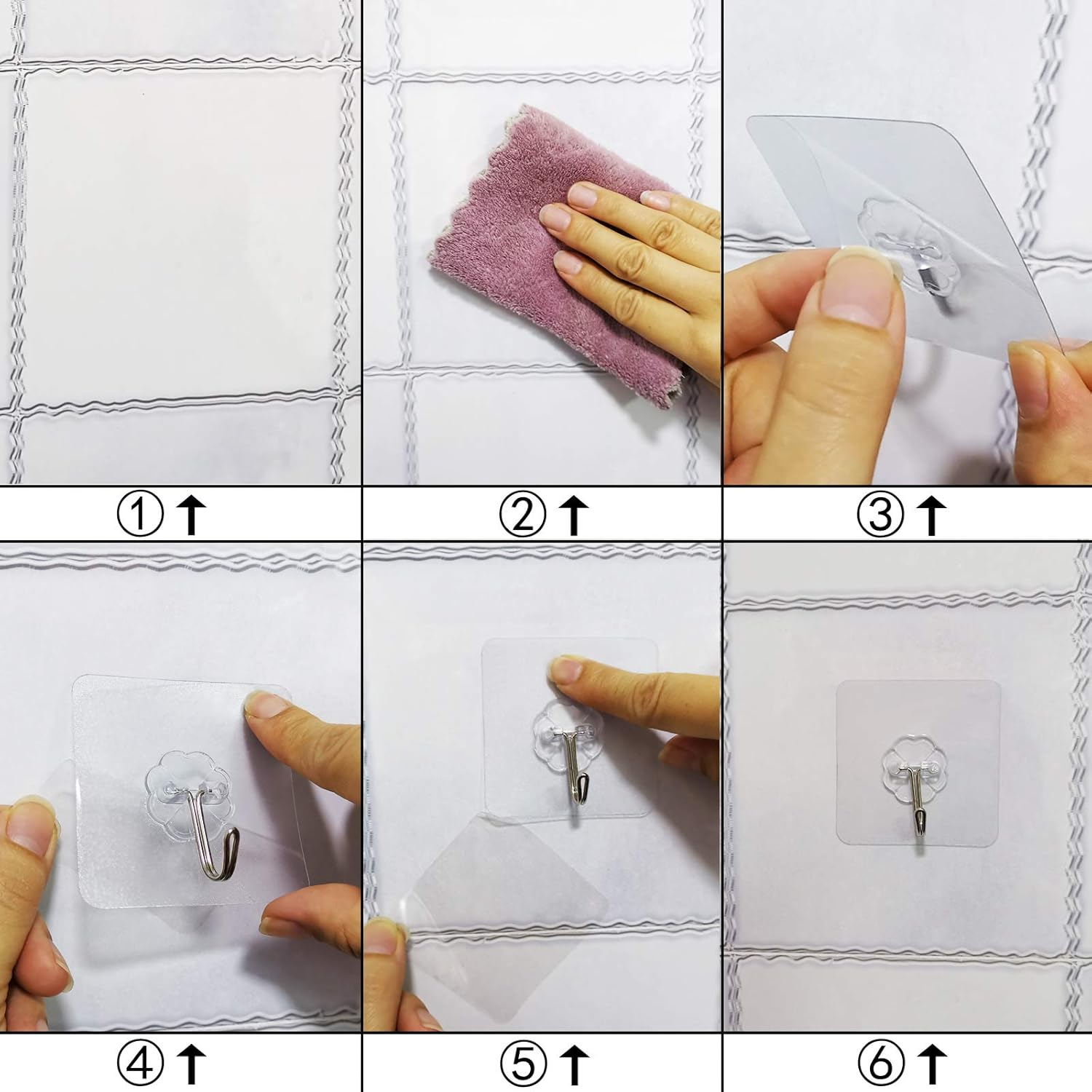 ① ↑

② ↑

③ ↑

④ ↑

⑤ ↑

⑥ ↑