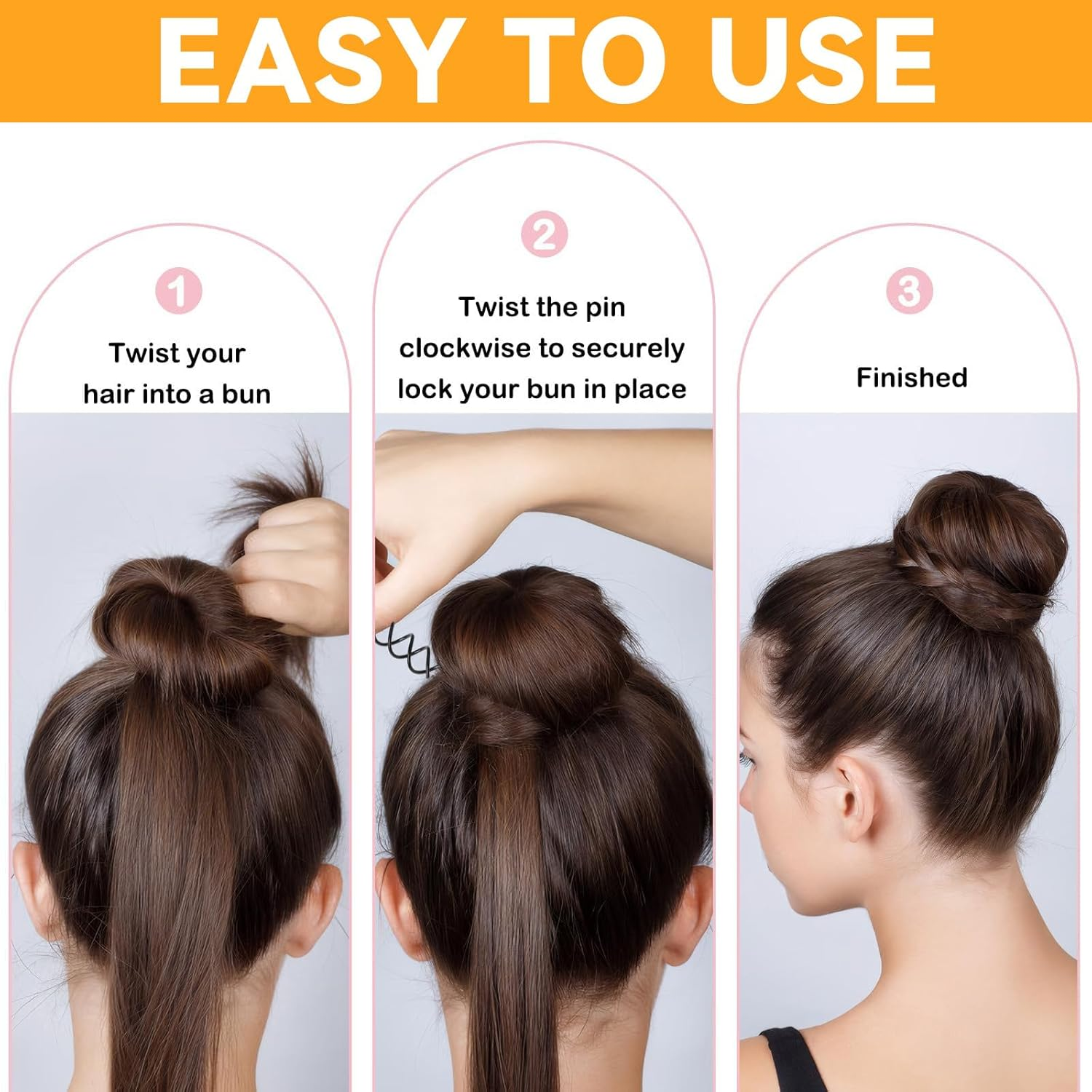 EASY TO USE

1
Twist your hair into a bun

2
Twist the pin clockwise to securely lock your bun in place

3
Finished