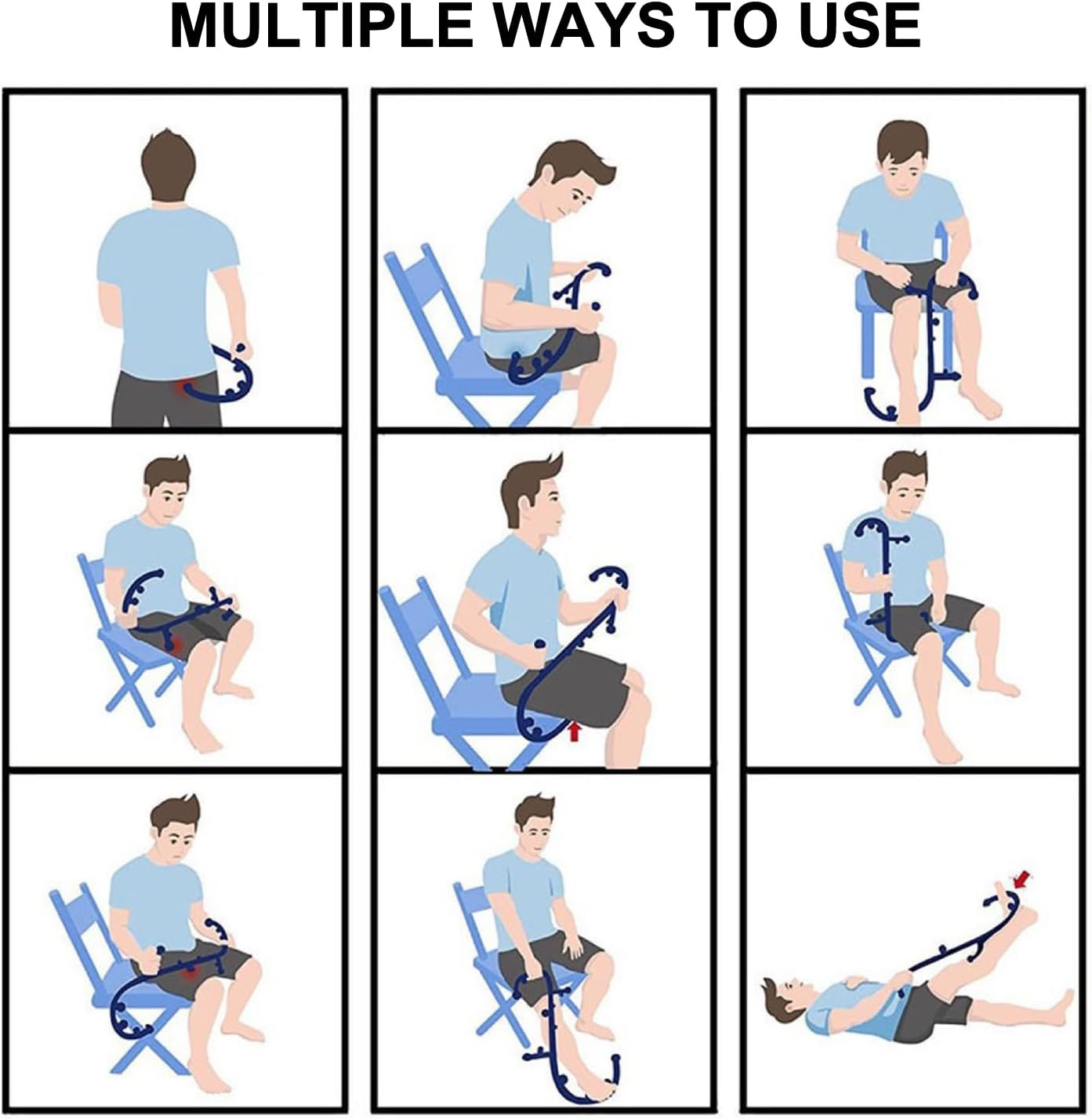 MULTIPLE WAYS TO USE