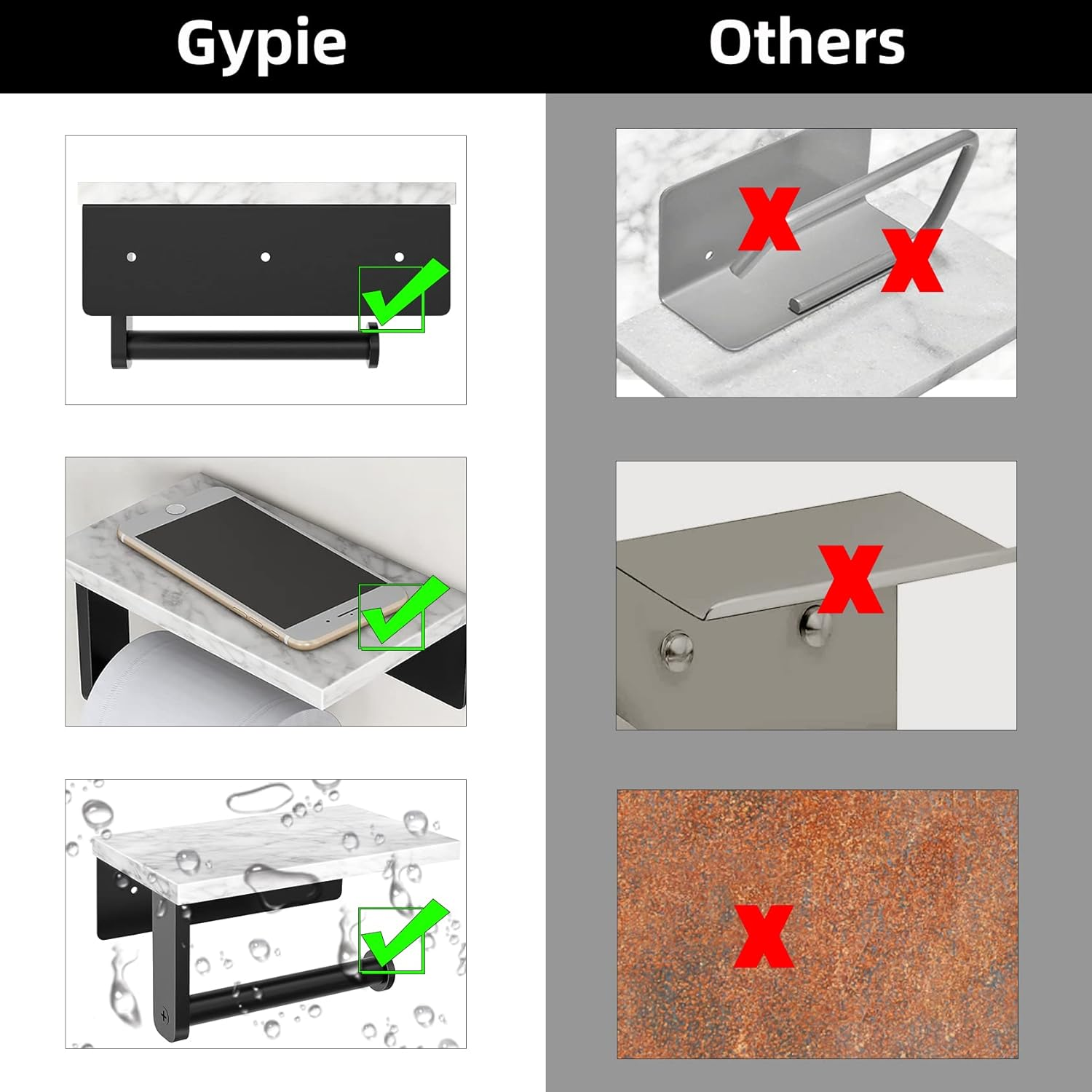 Gypie

Others