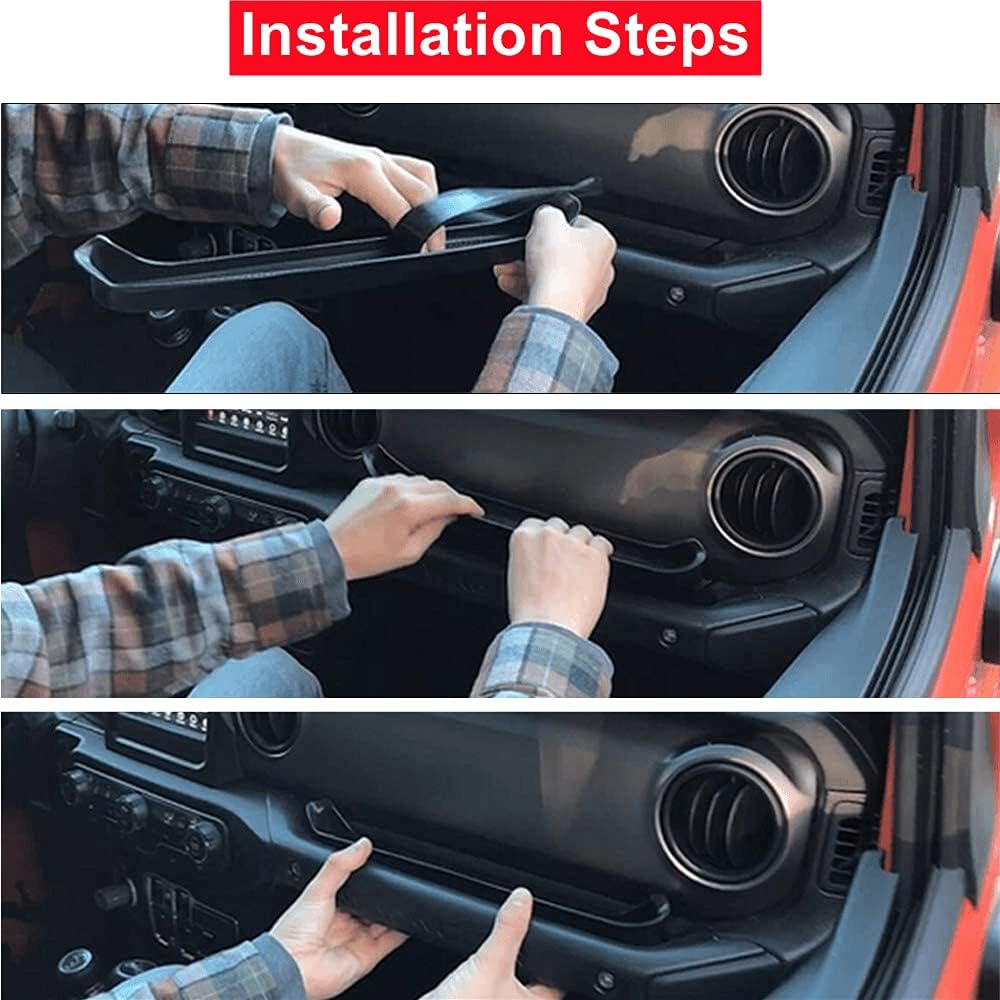 Installation Steps