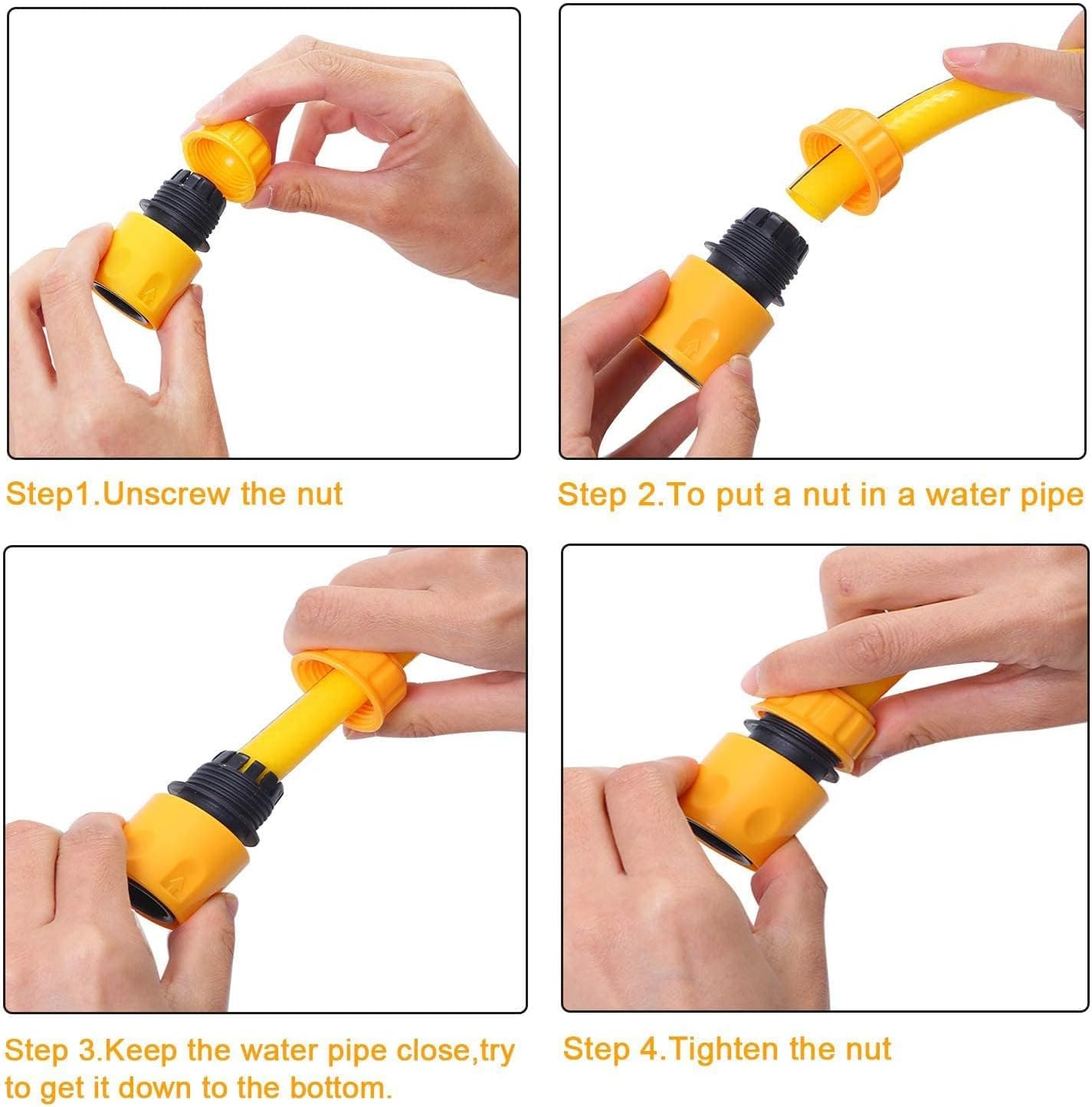 Step1.Unscrew the nut

Step 2.To put a nut in a water pipe

Step 3.Keep the water pipe close,try to get it down to the bottom.

Step 4.Tighten the nut