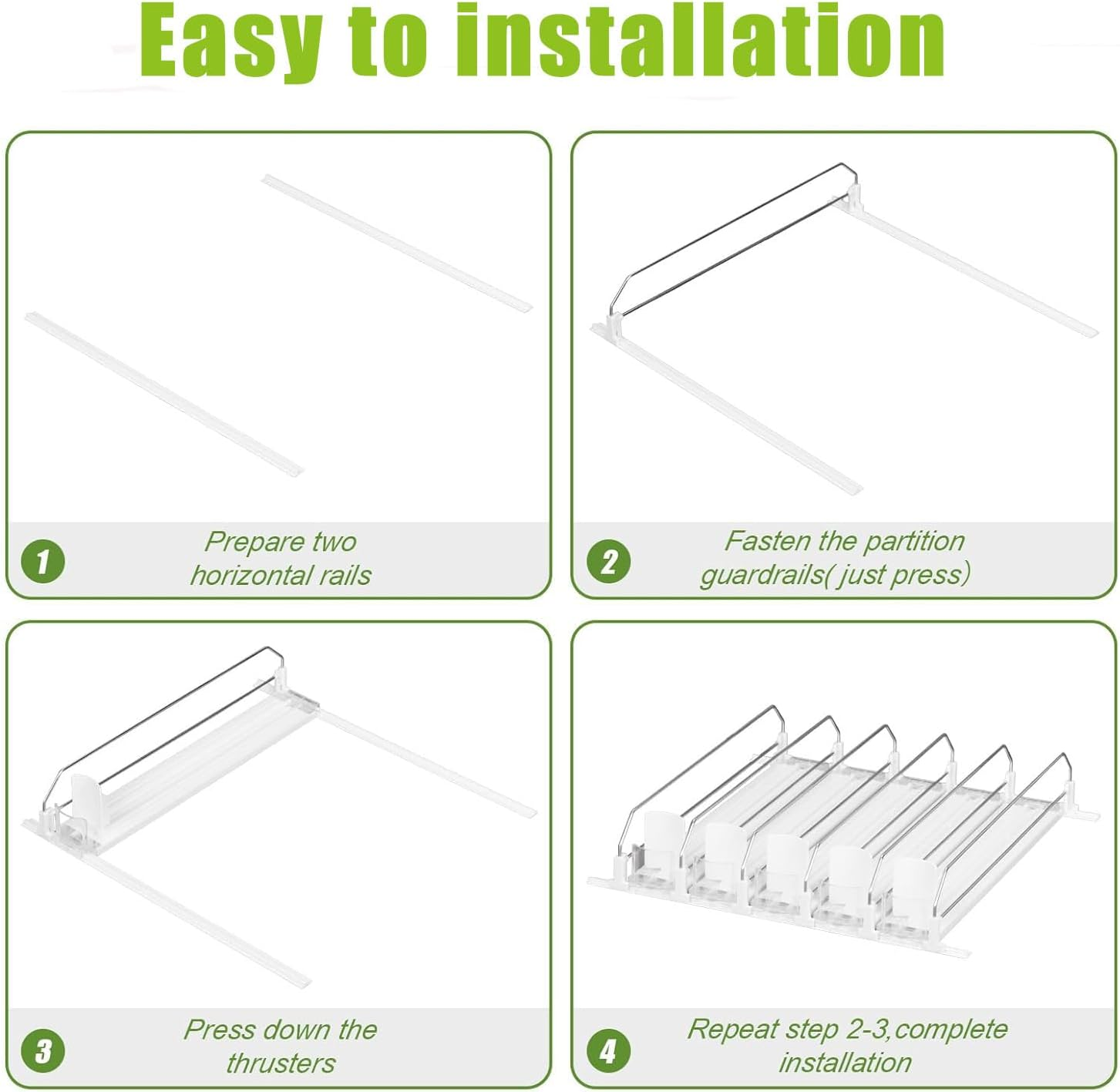 Easy to installation

1
Prepare two horizontal rails

2
Fasten the partition guardrails( just press)

3
Press down the thrusters

4
Repeat step 2-3,complete installation