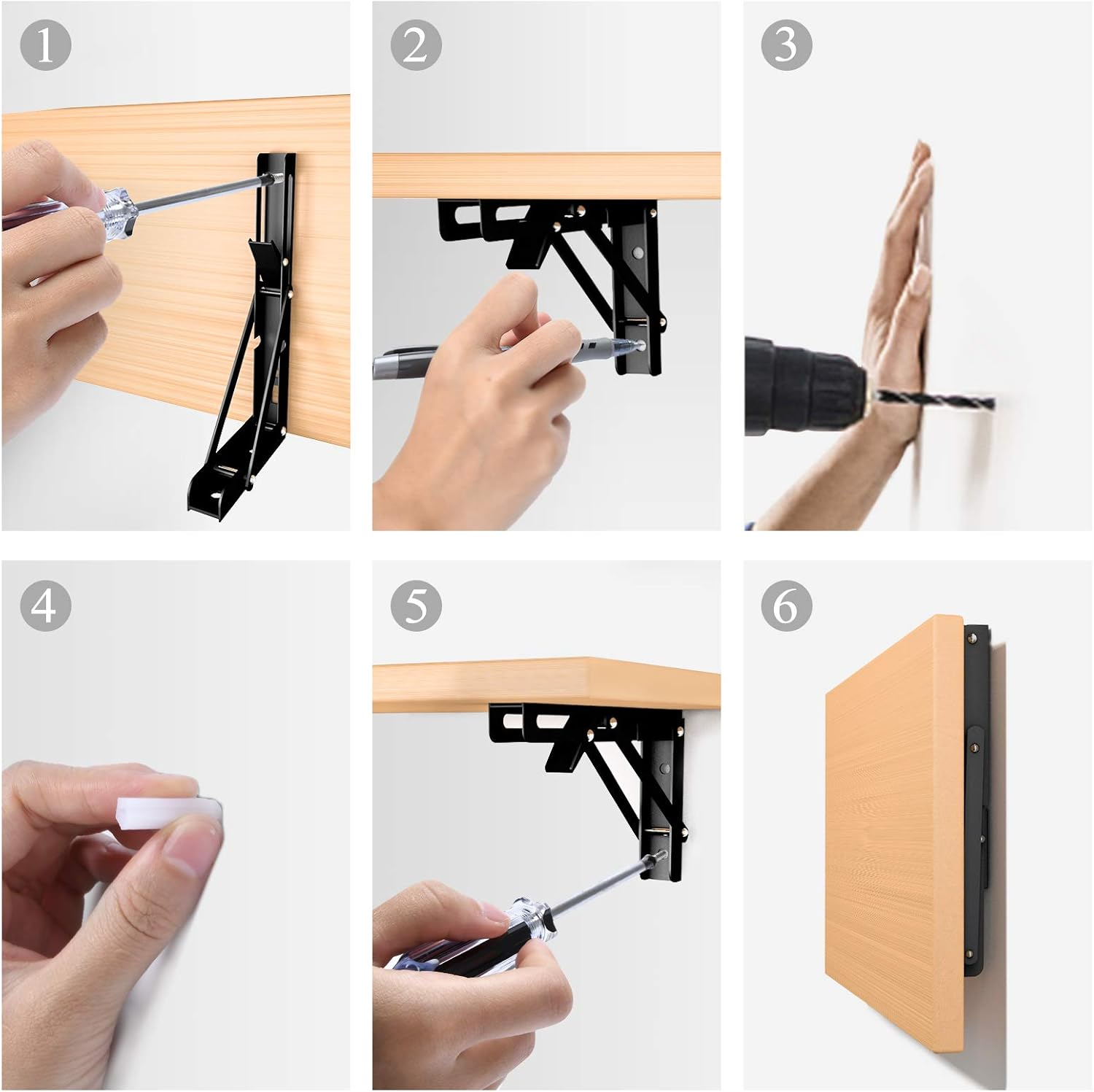 1

2

3

4

5

6