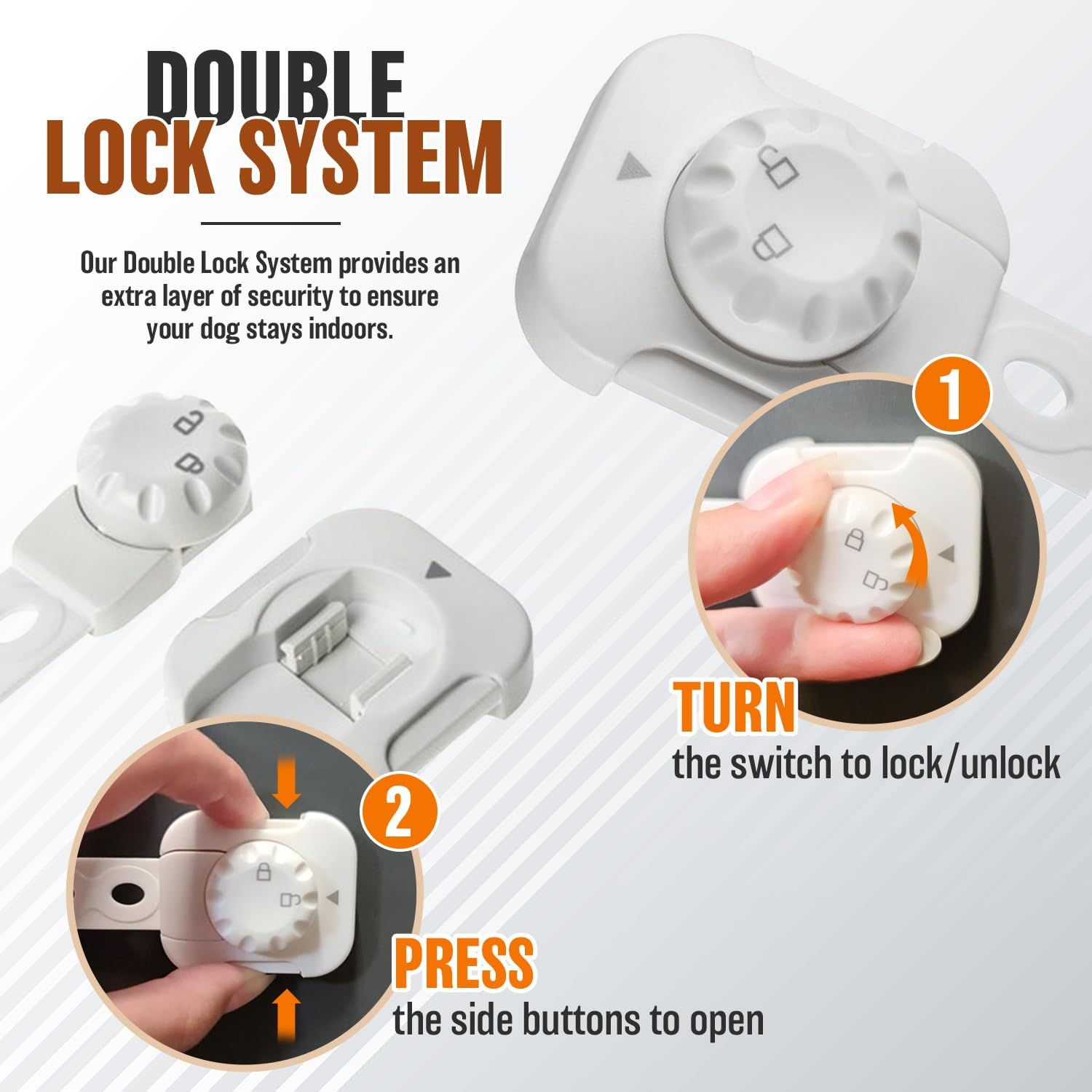 DOUBLE
LOCK SYSTEM

Our Double Lock System provides an extra layer of security to ensure your dog stays indoors.

1

TURN
the switch to lock/unlock

2

PRESS
the side buttons to open