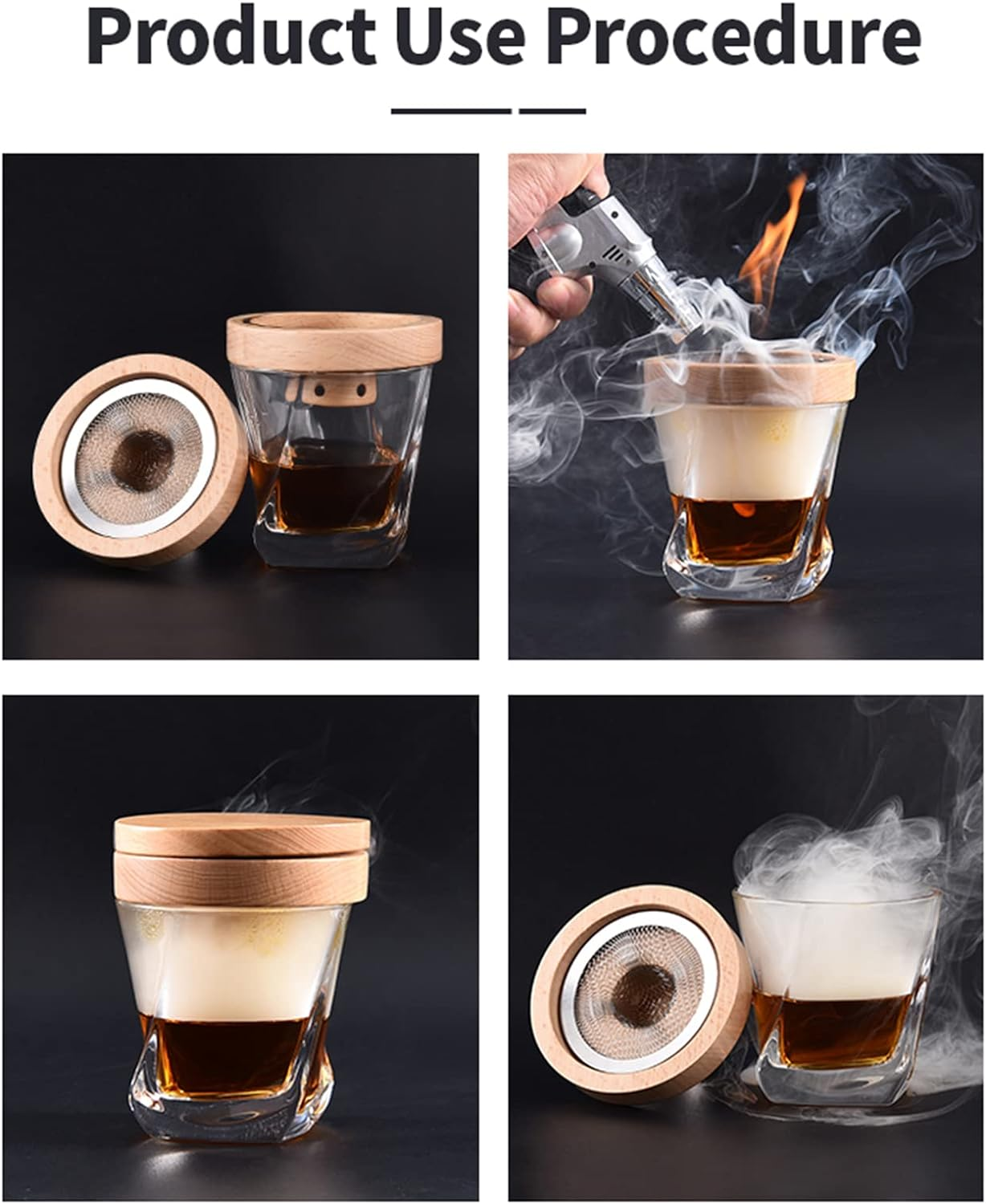 Product Use Procedure