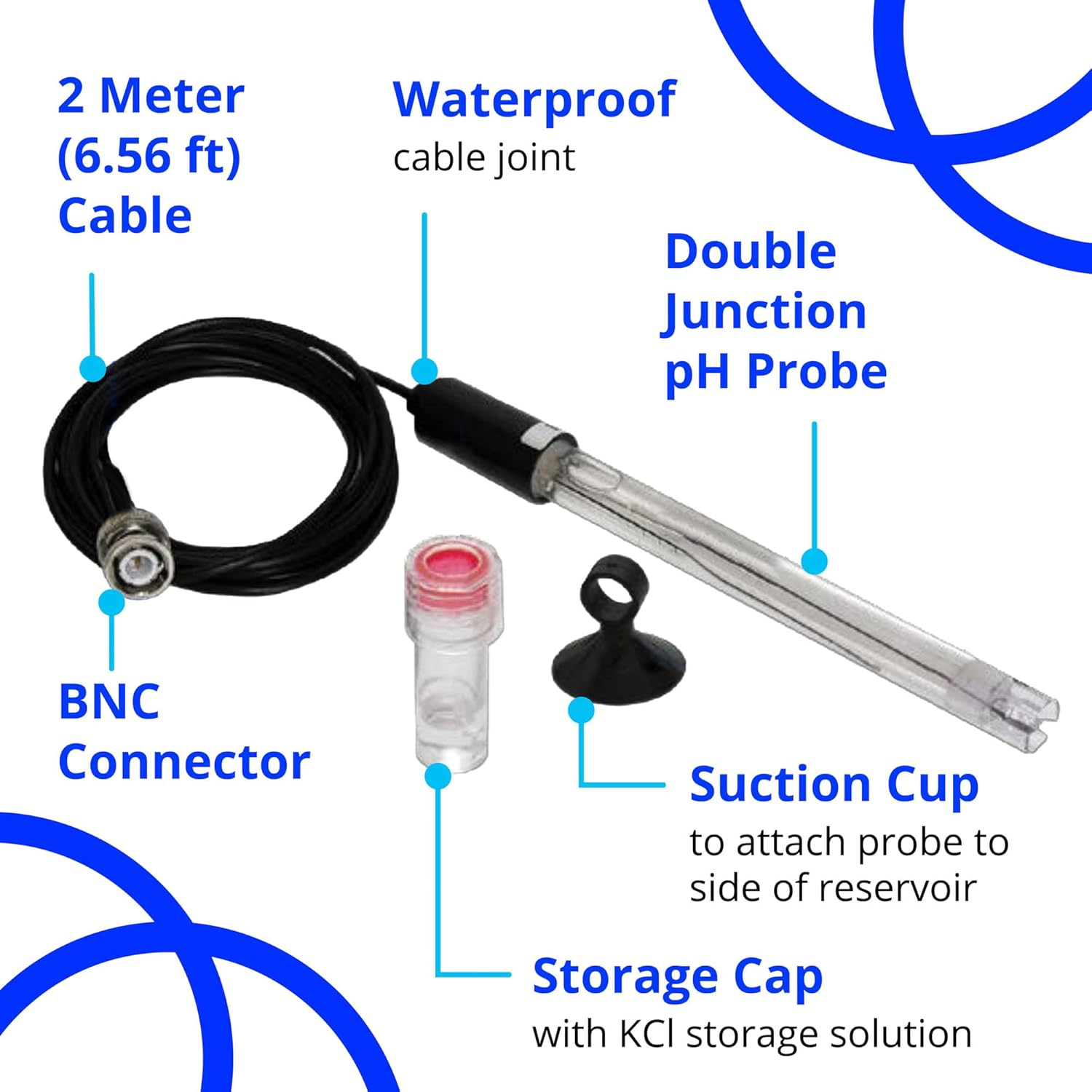 2 Meter (6.56 ft) Cable

Waterproof
cable joint

Double Junction pH Probe

BNC Connector

Suction Cup
to attach probe to side of reservoir

Storage Cap
with KCl storage solution