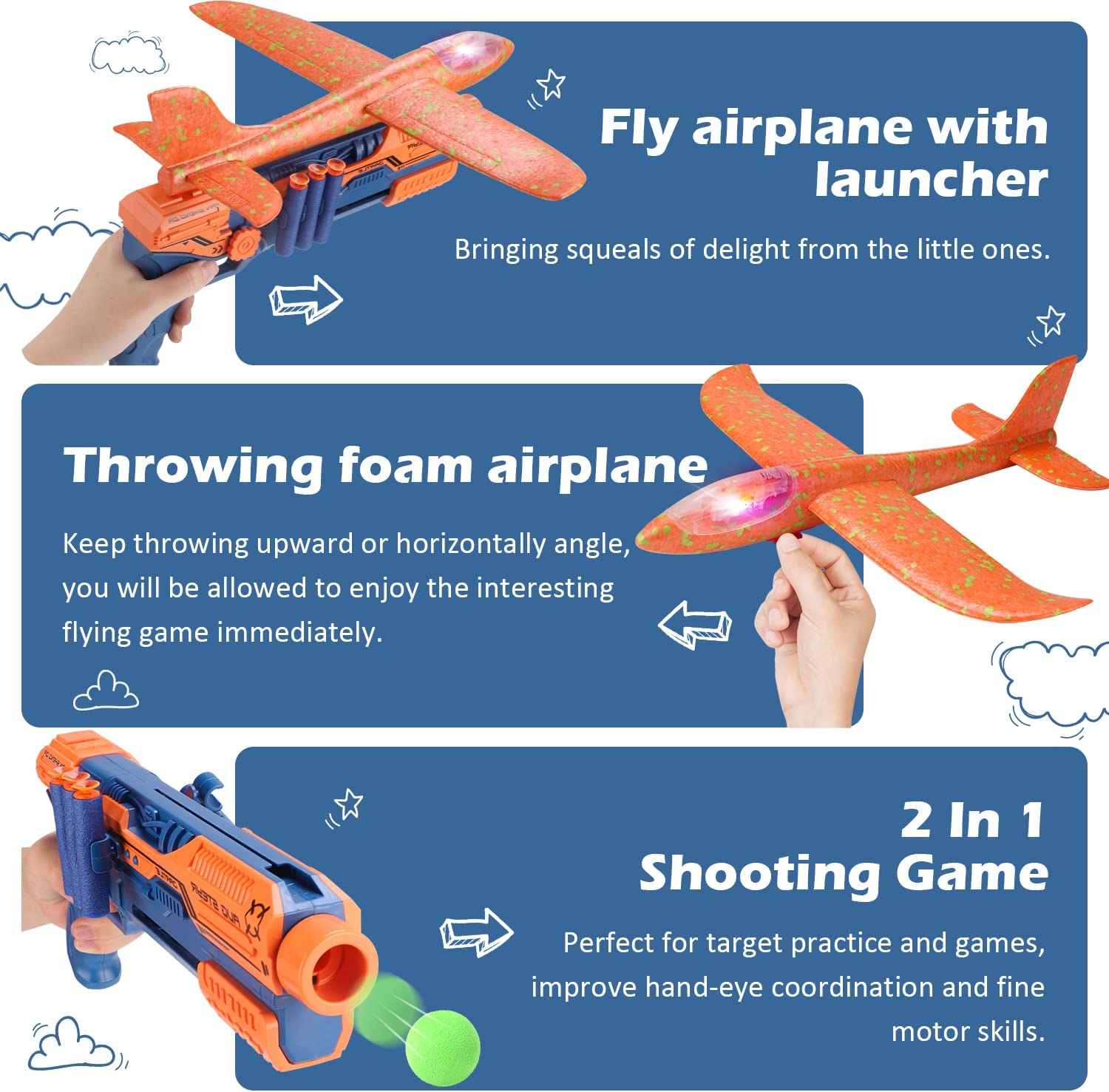 Fly airplane with launcher

Bringing squeals of delight from the little ones.

Throwing foam airplane

Keep throwing upward or horizontally angle, you will be allowed to enjoy the interesting flying game immediately.

2 In 1 Shooting Game

Perfect for target practice and games, improve hand-eye coordination and fine motor skills.