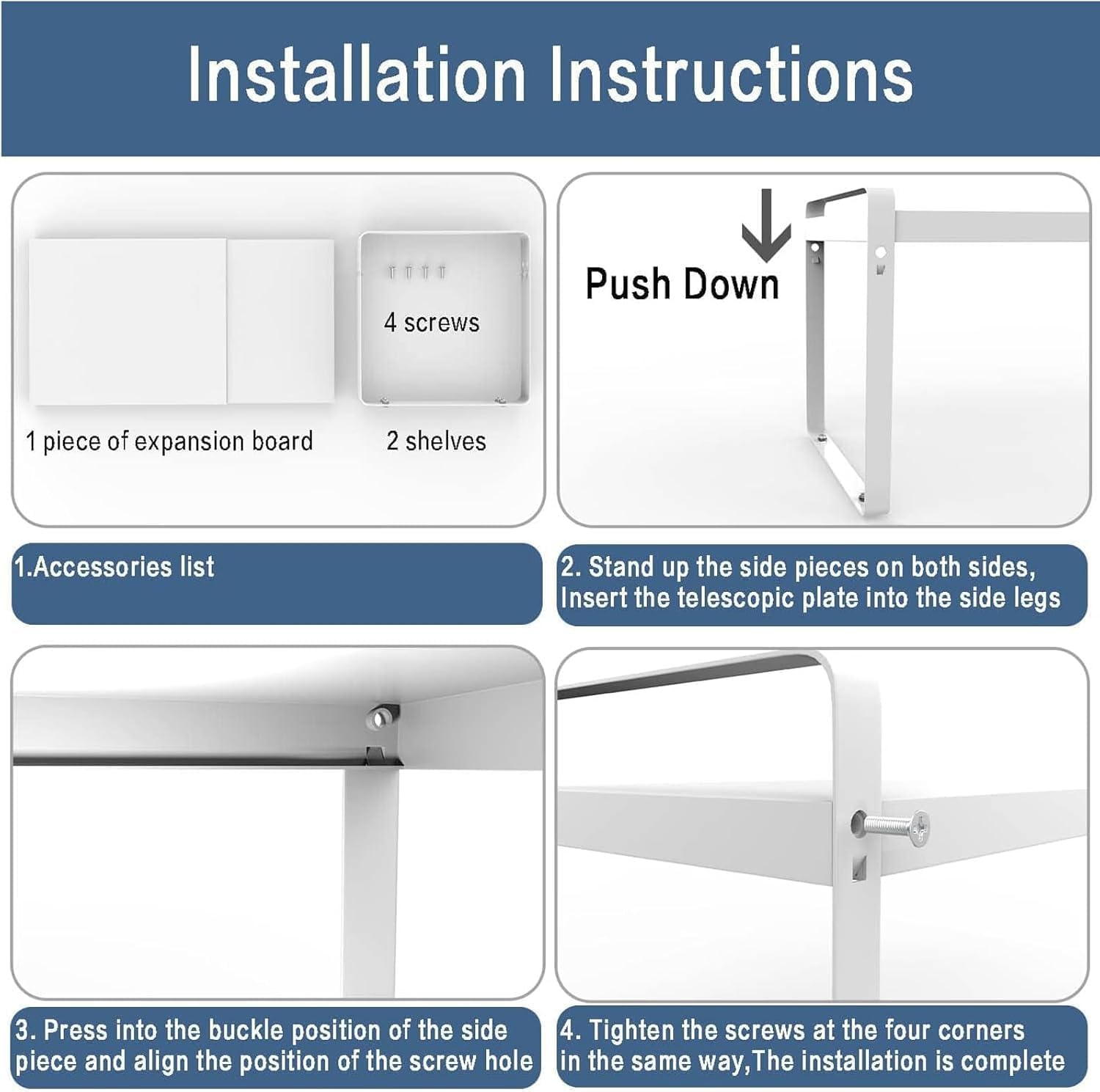 Installation Instructions

4 screws

1 piece of expansion board

2 shelves

Push Down

1.Accessories list

2. Stand up the side pieces on both sides, Insert the telescopic plate into the side legs

3. Press into the buckle position of the side piece and align the position of the screw hole

4. Tighten the screws at the four corners in the same way,The installation is complete