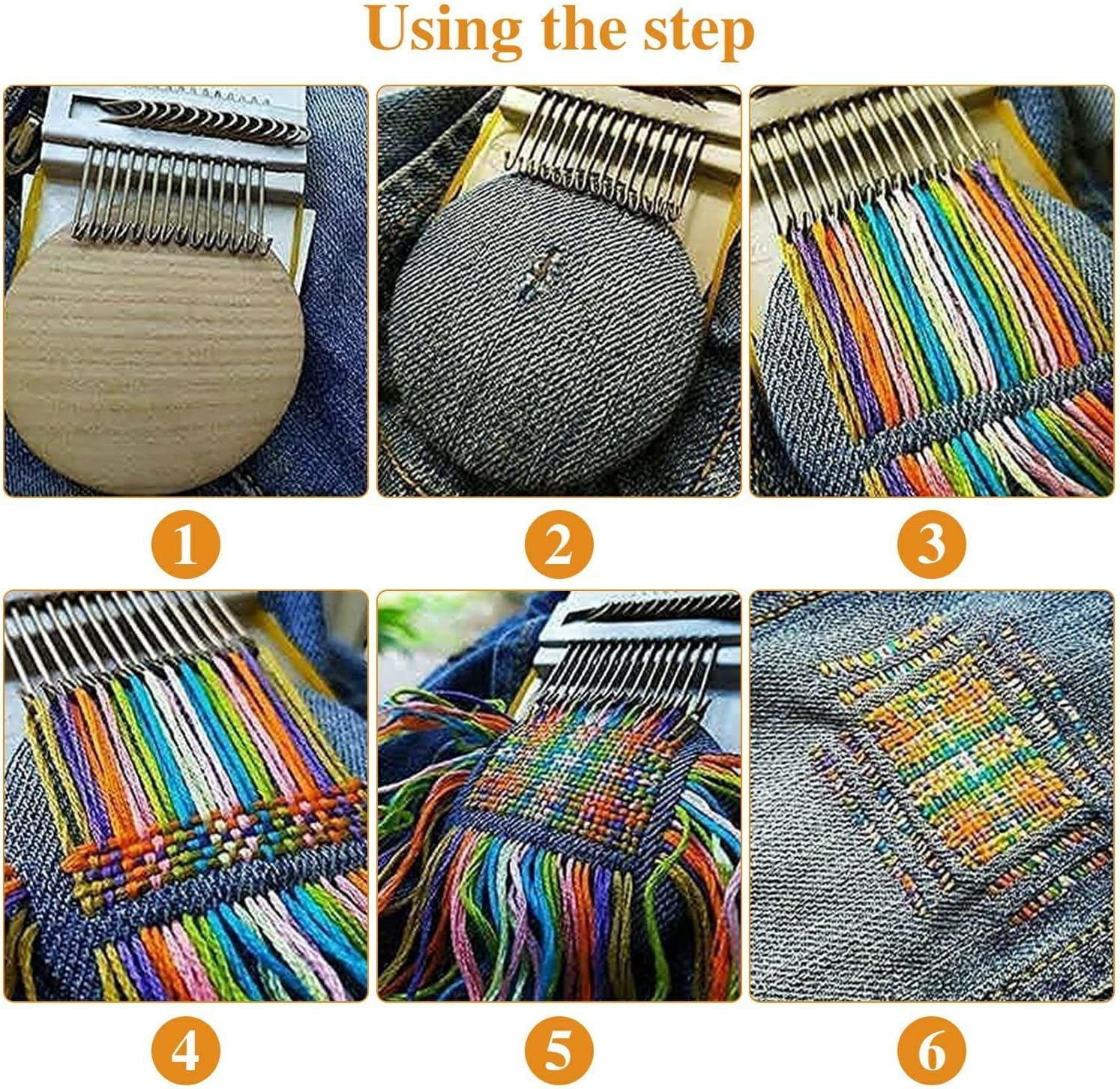 Using the step

1

2

3

4

5

6