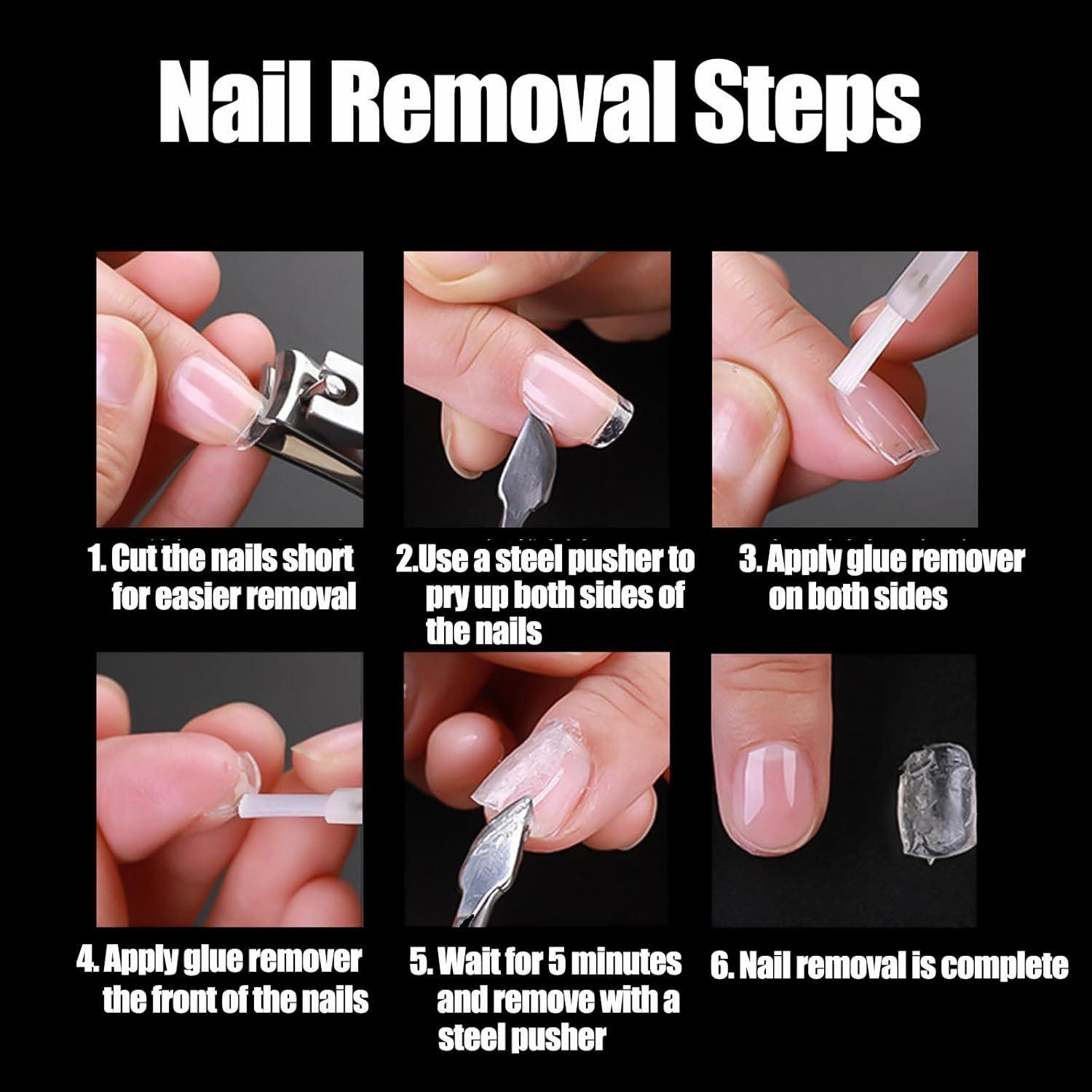 Nail Removal Steps

1. Cut the nails short for easier removal

2.Use a steel pusher to pry up both sides of the nails

3. Apply glue remover on both sides

4. Apply glue remover the front of the nails

5. Wait for 5 minutes and remove with a steel pusher

6. Nail removal is complete