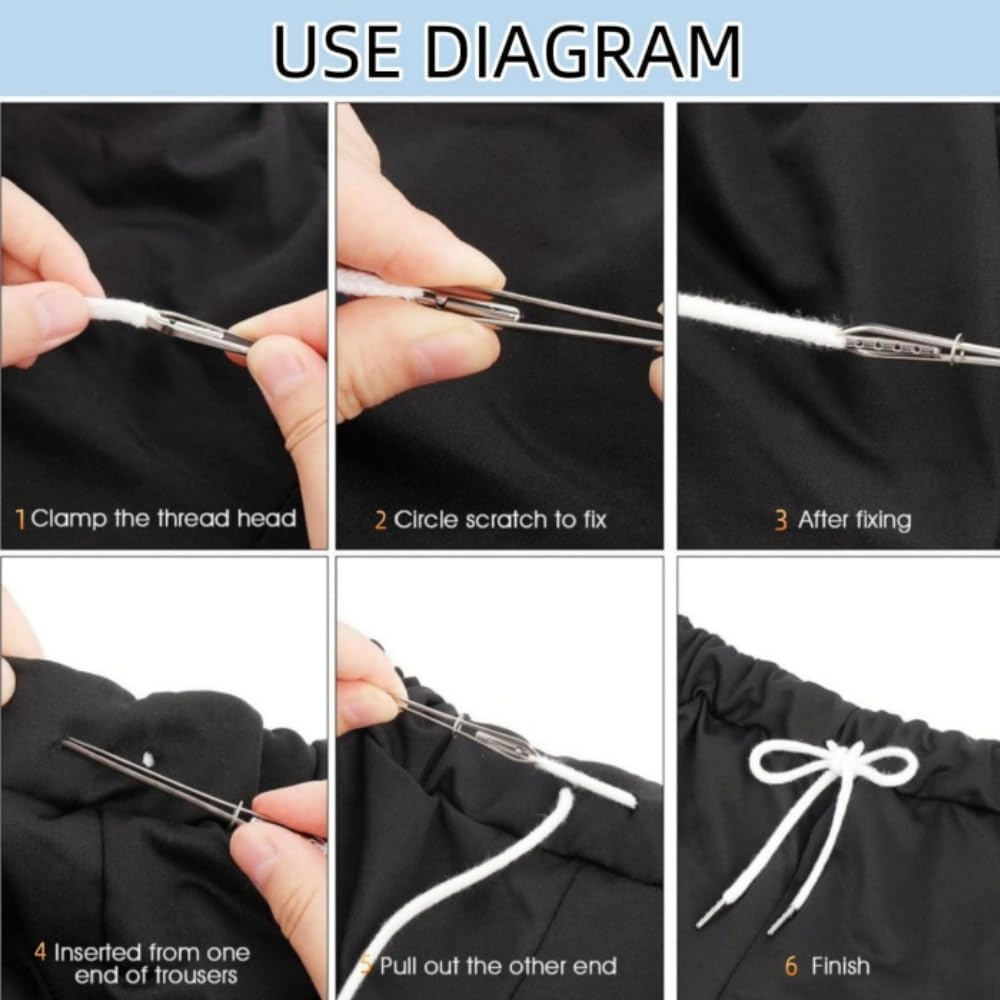 USE DIAGRAM

1 Clamp the thread head

2 Circle scratch to fix

3 After fixing

4 Inserted from one end of trousers

5 Pull out the other end

6 Finish