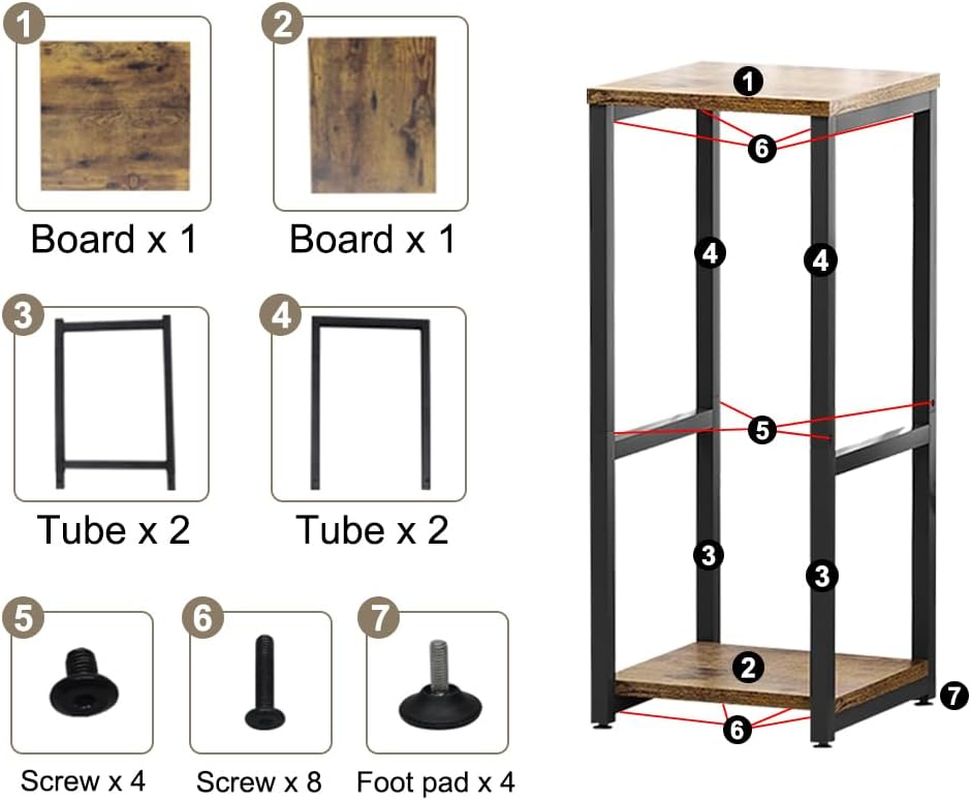 1
Board x 1

2
Board x 1

3
Tube x 2

4
Tube x 2

5
Screw x 4

6
Screw x 8

7
Foot pad x 4

1
6
4
4
5
3
3
2
7
6