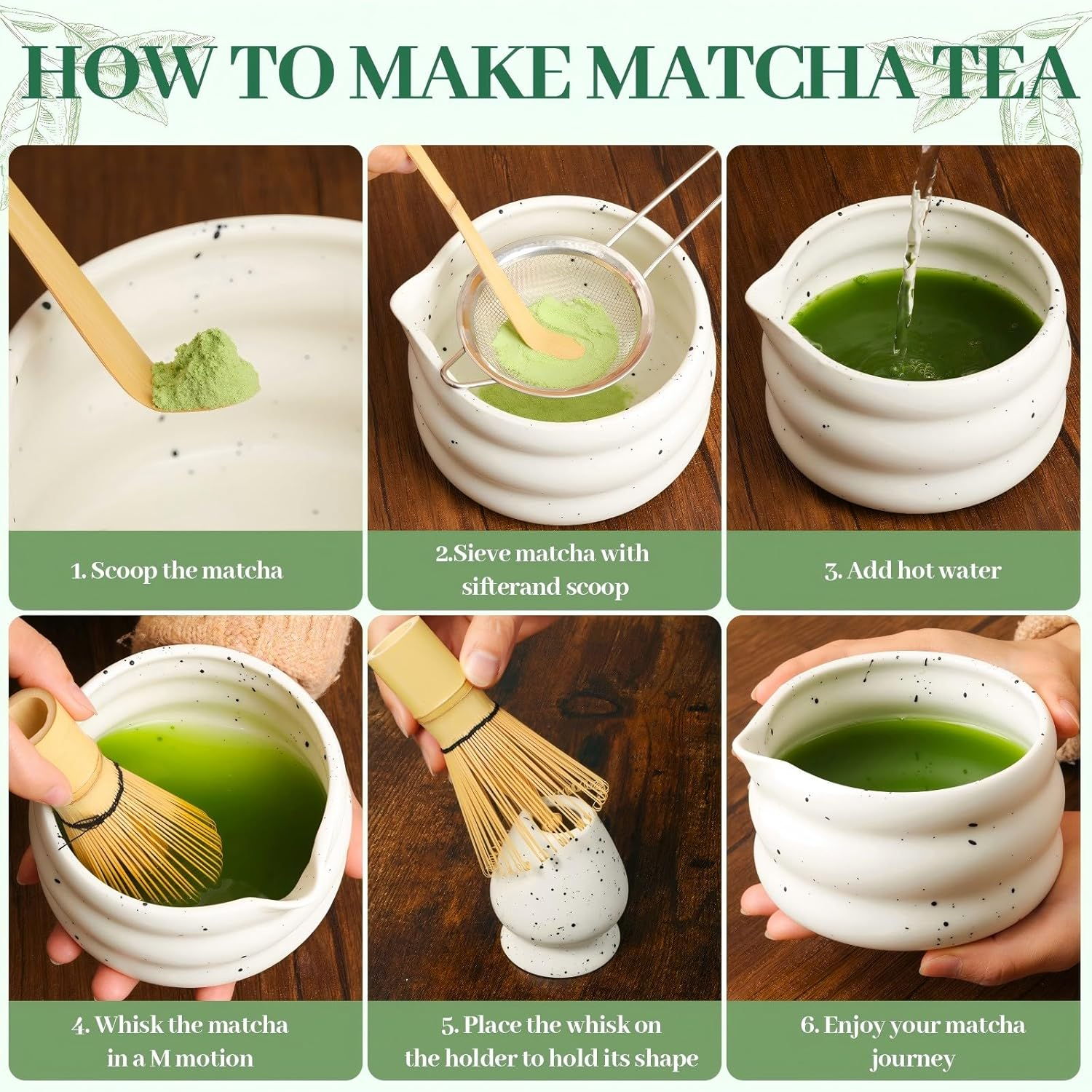 HOW TO MAKE MATCHA TEA

1. Scoop the matcha

2.Sieve matcha with sifterand scoop

3. Add hot water

4. Whisk the matcha in a M motion

5. Place the whisk on the holder to hold its shape

6. Enjoy your matcha journey