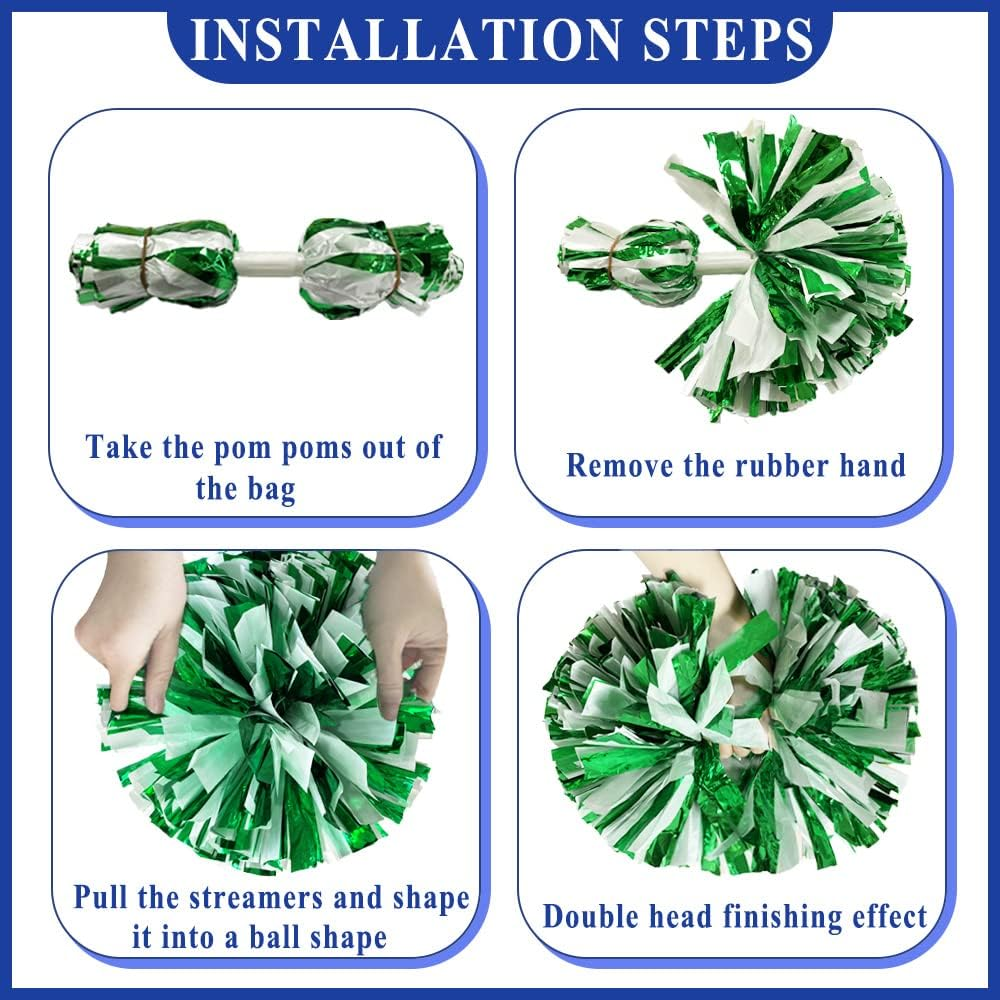 INSTALLATION STEPS

Take the pom poms out of the bag

Remove the rubber hand

Pull the streamers and shape it into a ball shape

Double head finishing effect