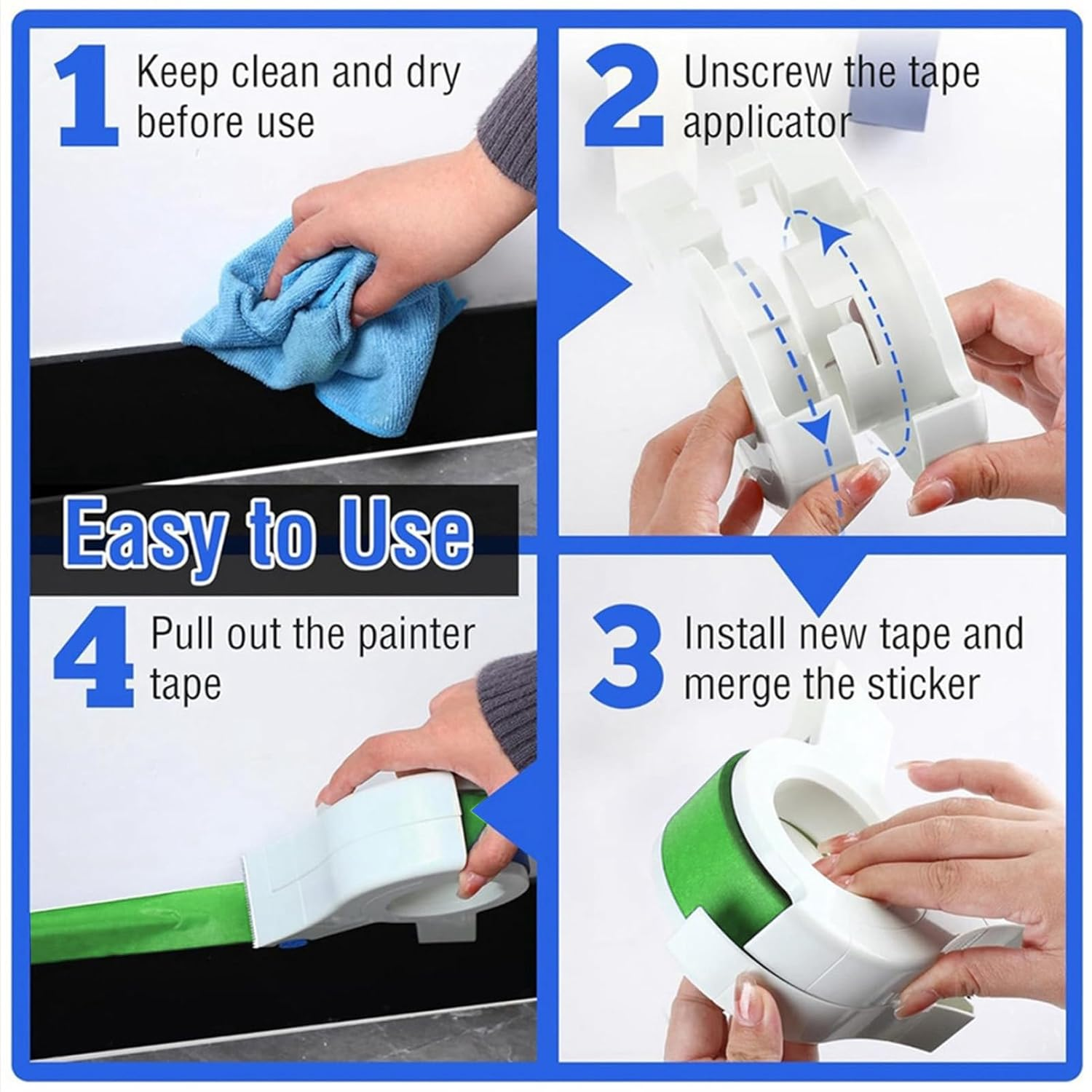 1 Keep clean and dry before use

2 Unscrew the tape applicator

Easy to Use

4 Pull out the painter tape

3 Install new tape and merge the sticker