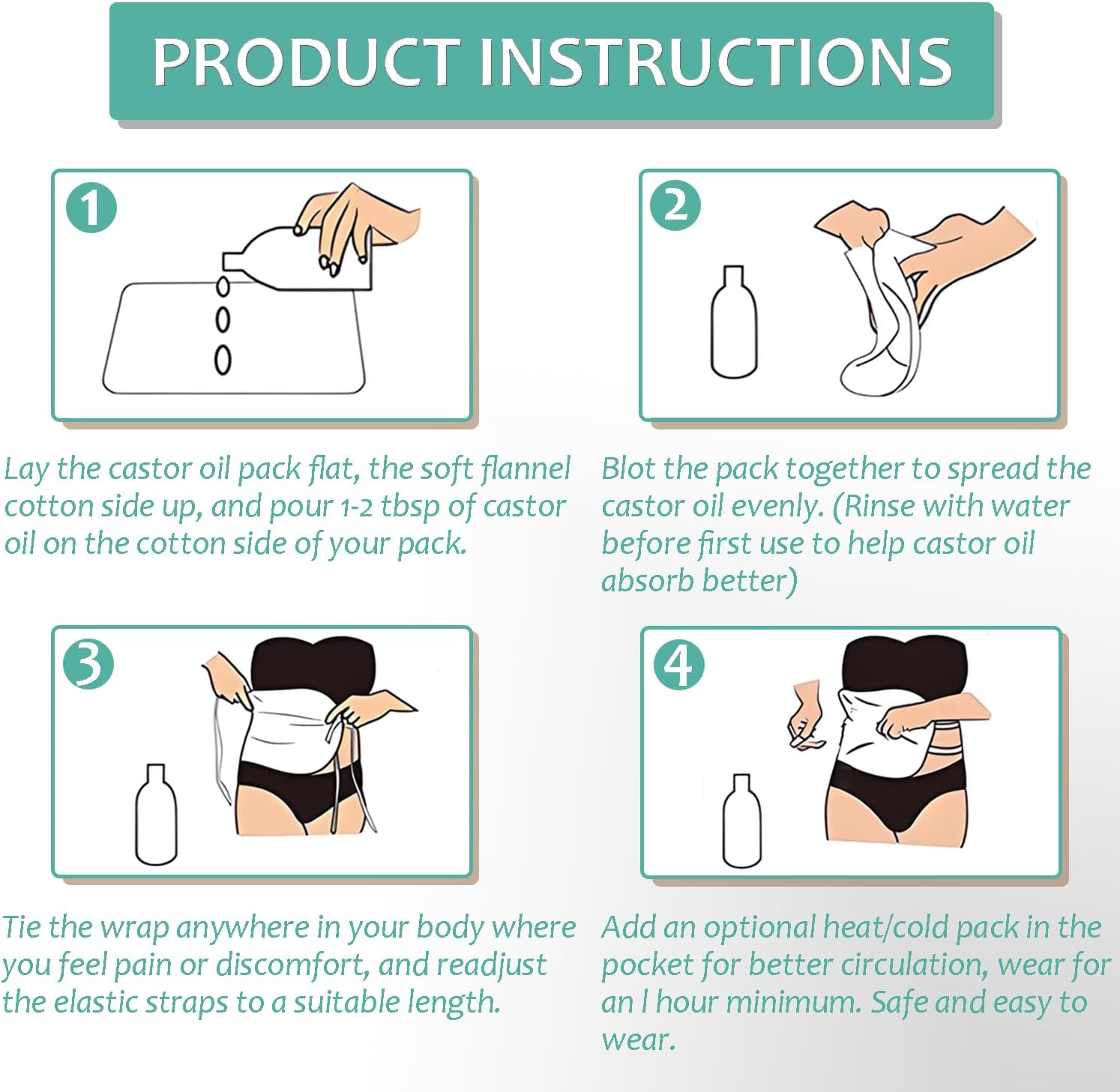 PRODUCT INSTRUCTIONS

1

Lay the castor oil pack flat, the soft flannel cotton side up, and pour 1-2 tbsp of castor oil on the cotton side of your pack.

2

Blot the pack together to spread the castor oil evenly. (Rinse with water before first use to help castor oil absorb better)

3

Tie the wrap anywhere in your body where you feel pain or discomfort, and readjust the elastic straps to a suitable length.

4

Add an optional heat/cold pack in the pocket for better circulation, wear for an l hour minimum. Safe and easy to wear.