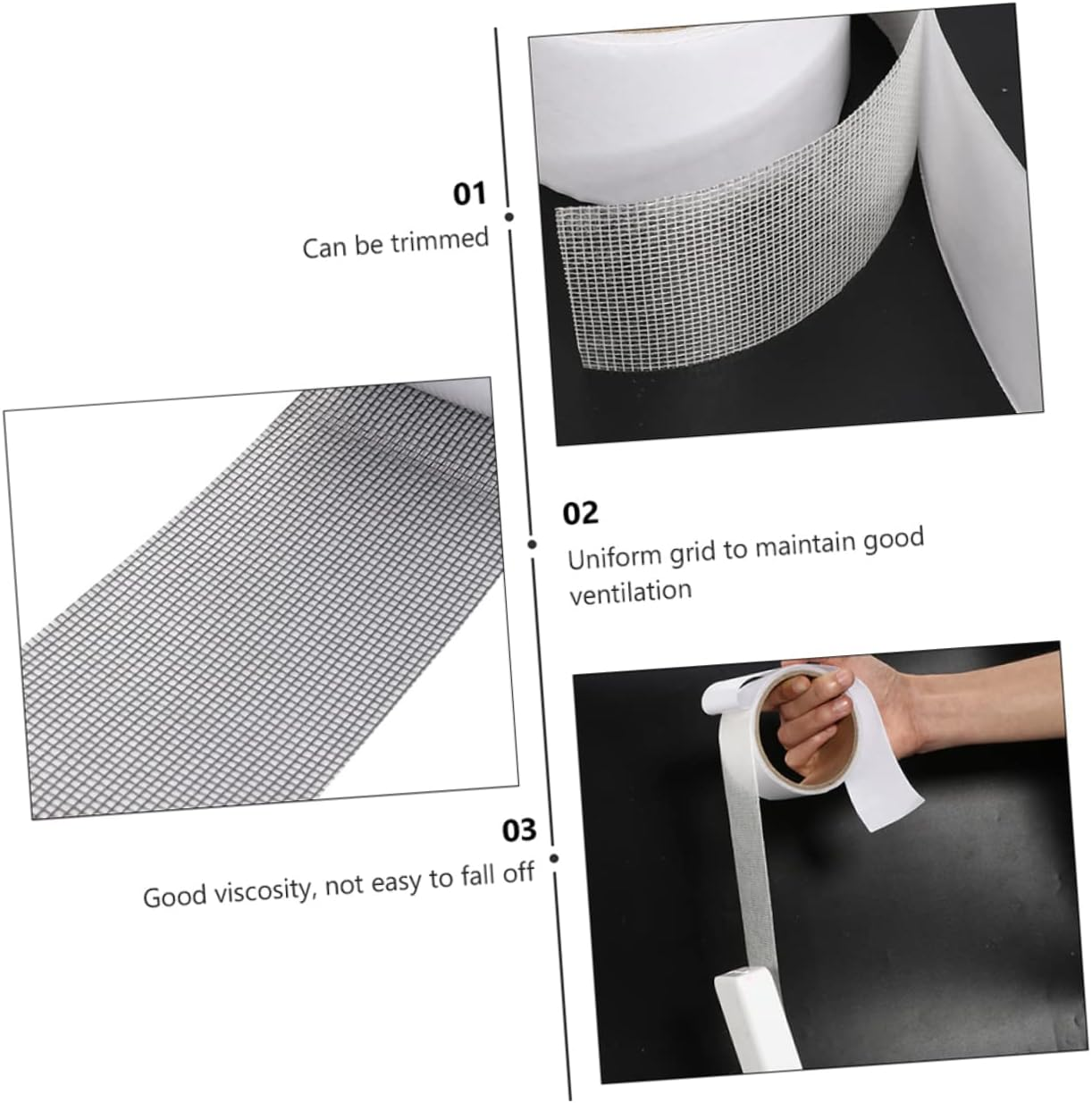 01
Can be trimmed

02
Uniform grid to maintain good ventilation

03
Good viscosity, not easy to fall off