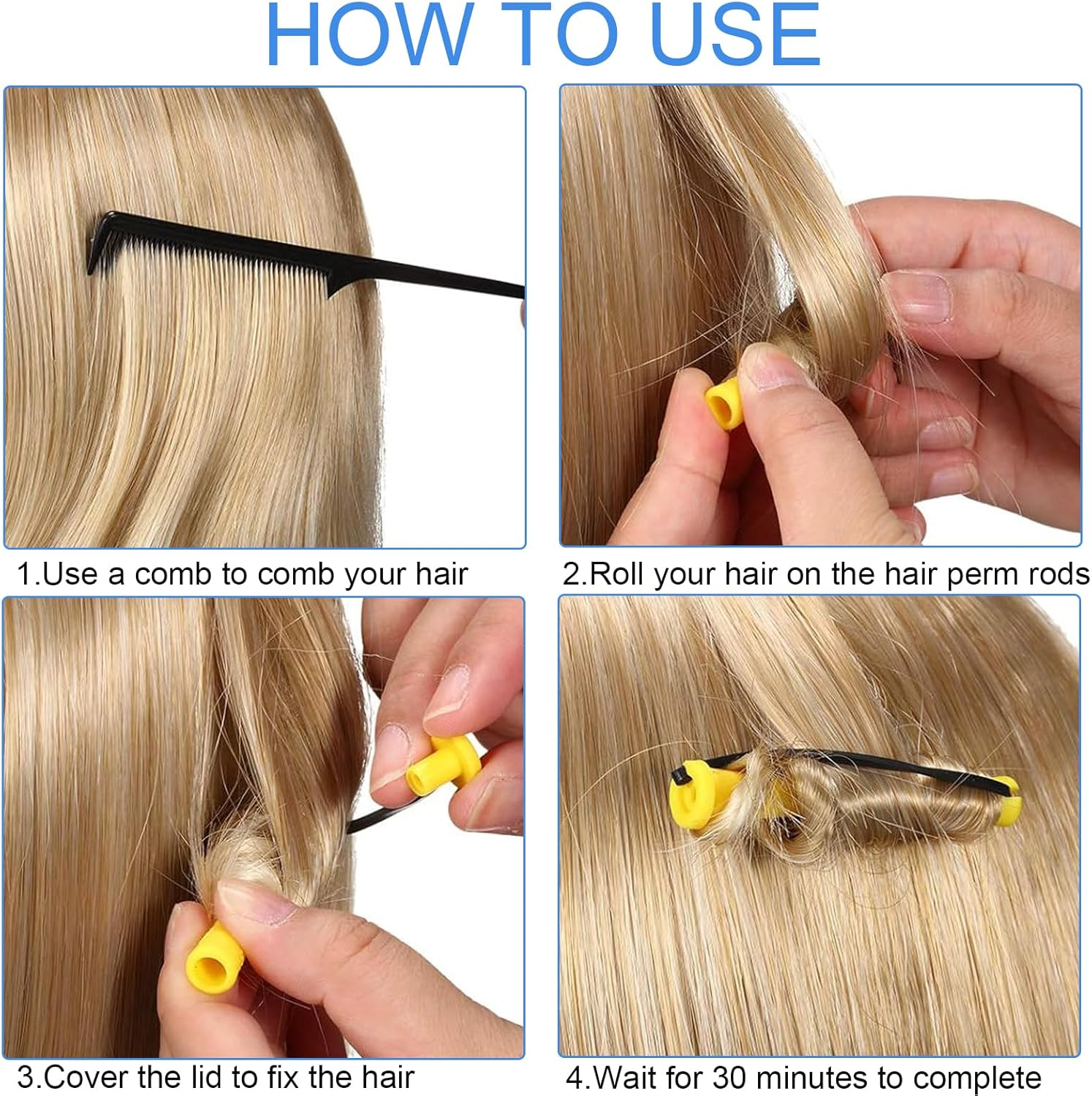 HOW TO USE

1.Use a comb to comb your hair

2.Roll your hair on the hair perm rods

3.Cover the lid to fix the hair

4.Wait for 30 minutes to complete