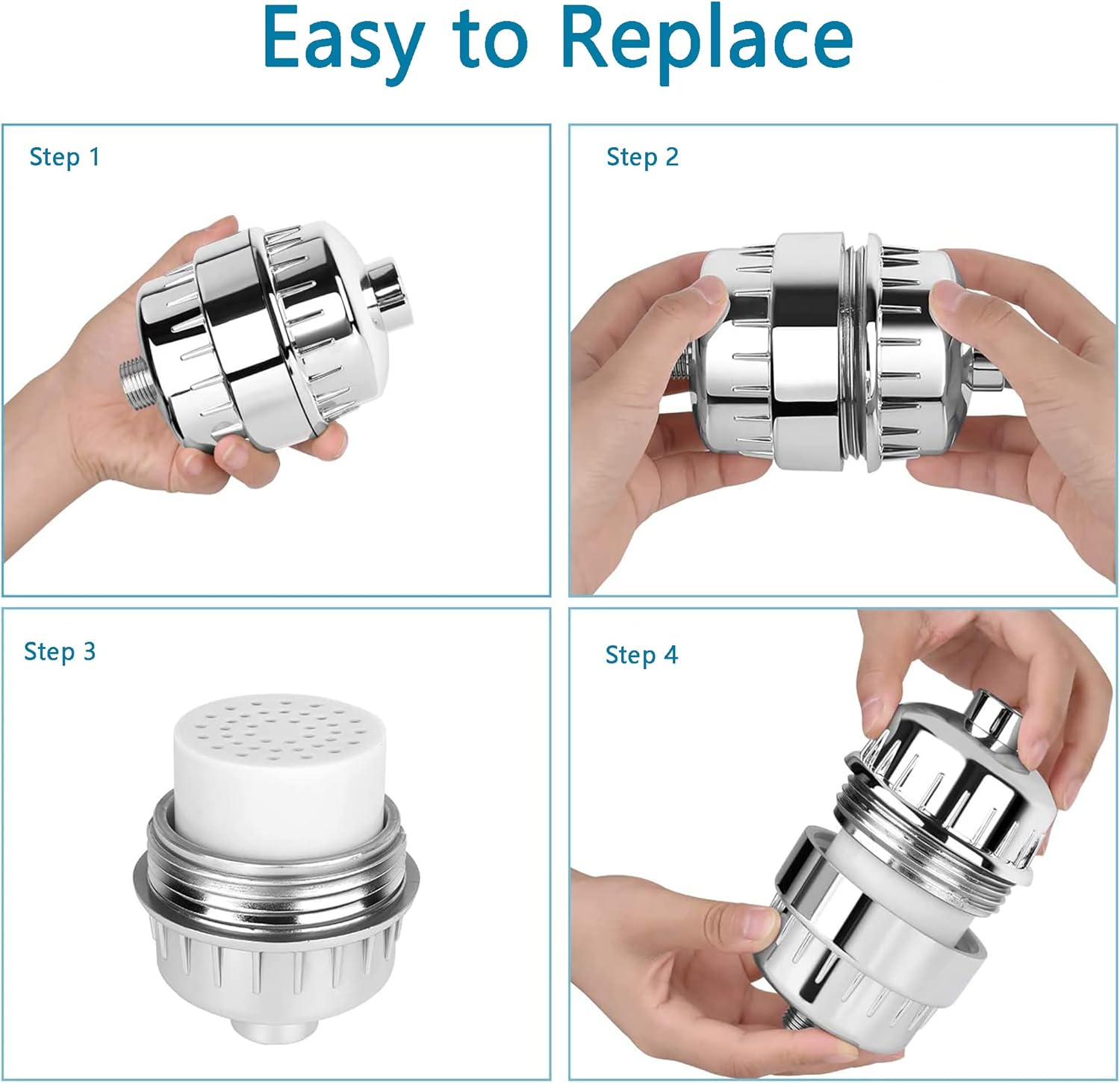 Easy to Replace

Step 1

Step 2

Step 3

Step 4