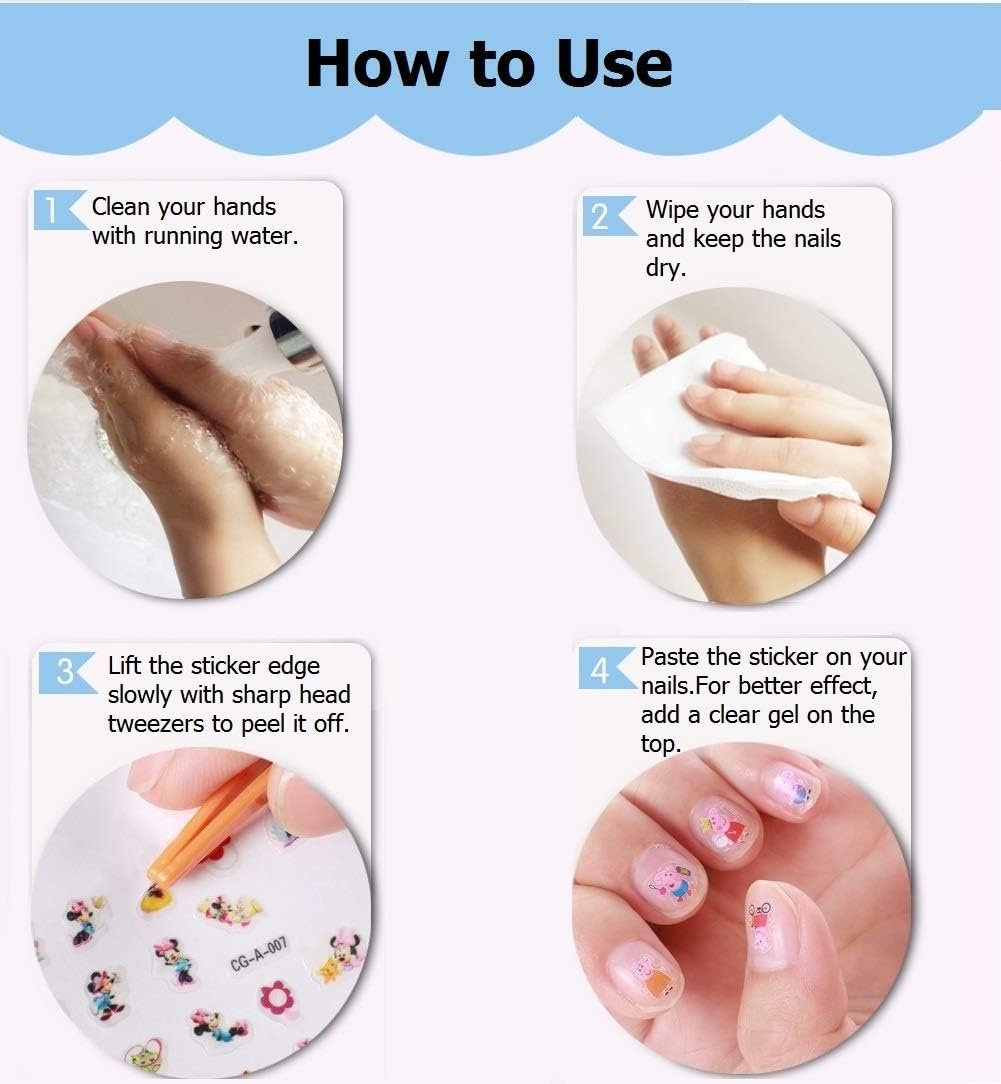 How to Use

1 Clean your hands with running water.

2 Wipe your hands and keep the nails dry.

3 Lift the sticker edge slowly with sharp head tweezers to peel it off.

CG-A-007

4 Paste the sticker on your nails.For better effect, add a clear gel on the top.