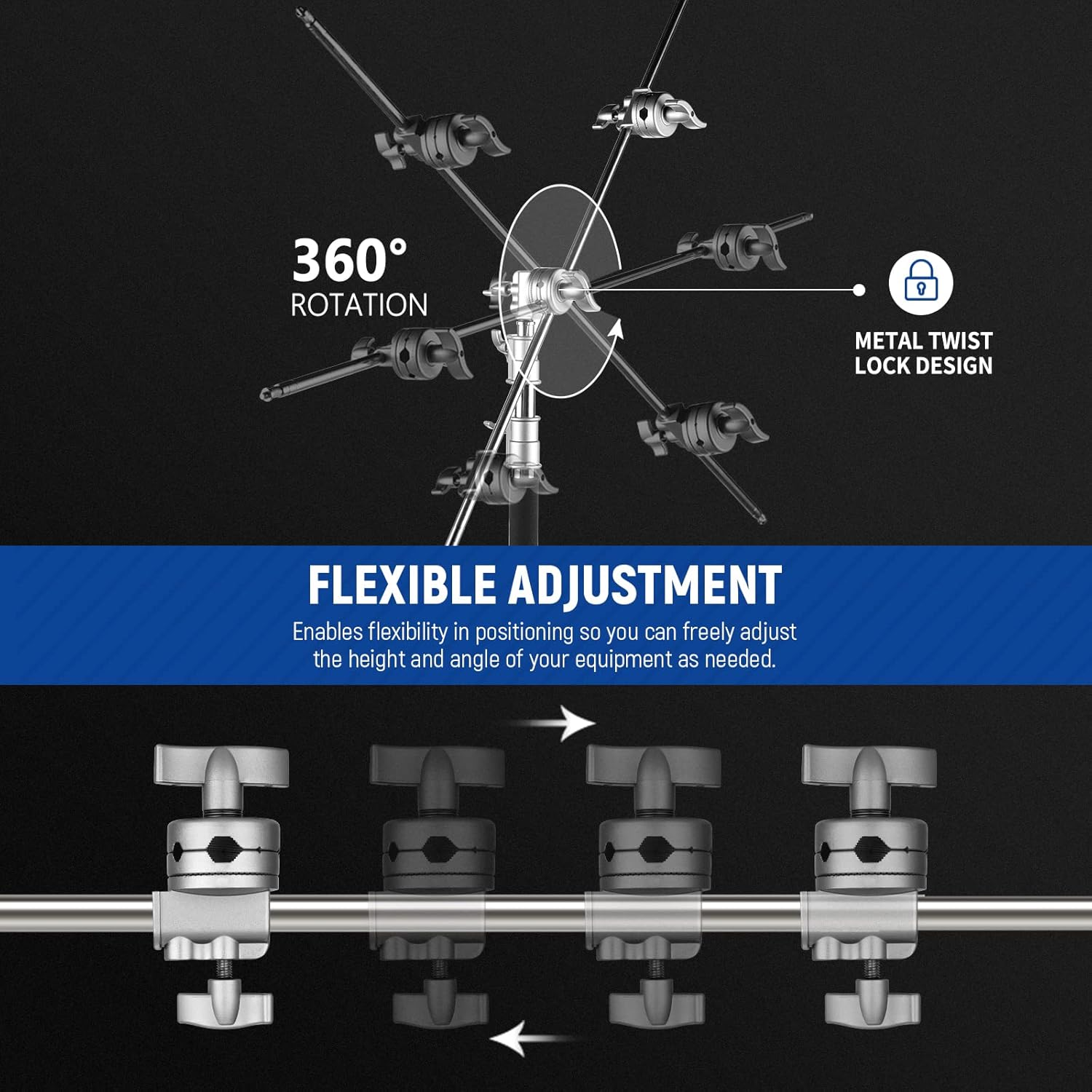 360°
ROTATION

METAL TWIST
LOCK DESIGN

FLEXIBLE ADJUSTMENT

Enables flexibility in positioning so you can freely adjust the height and angle of your equipment as needed.