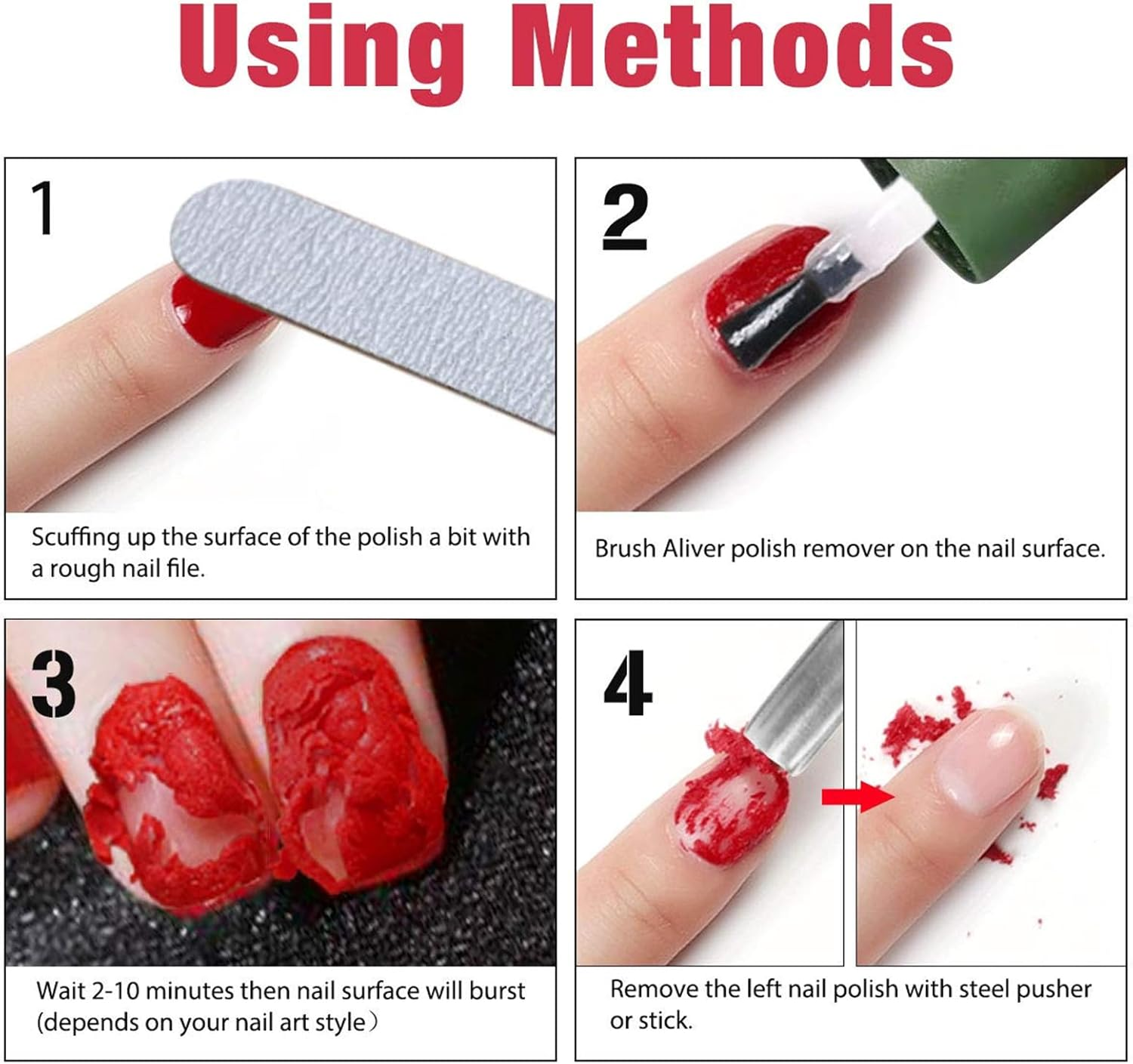 Using Methods

1

Scuffing up the surface of the polish a bit with a rough nail file.

2

Brush Aliver polish remover on the nail surface.

3

Wait 2-10 minutes then nail surface will burst (depends on your nail art style）

4

Remove the left nail polish with steel pusher or stick.