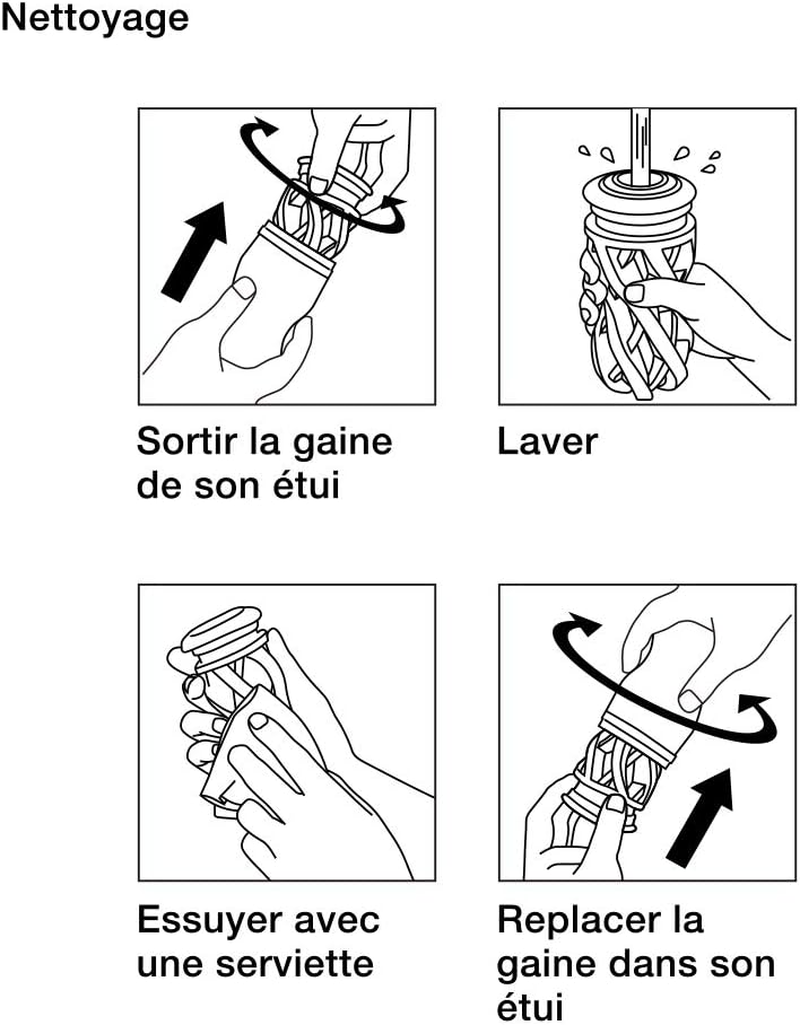 Nettoyage

Sortir la gaine de son étui

Laver

Essuyer avec une serviette

Replacer la gaine dans son étui