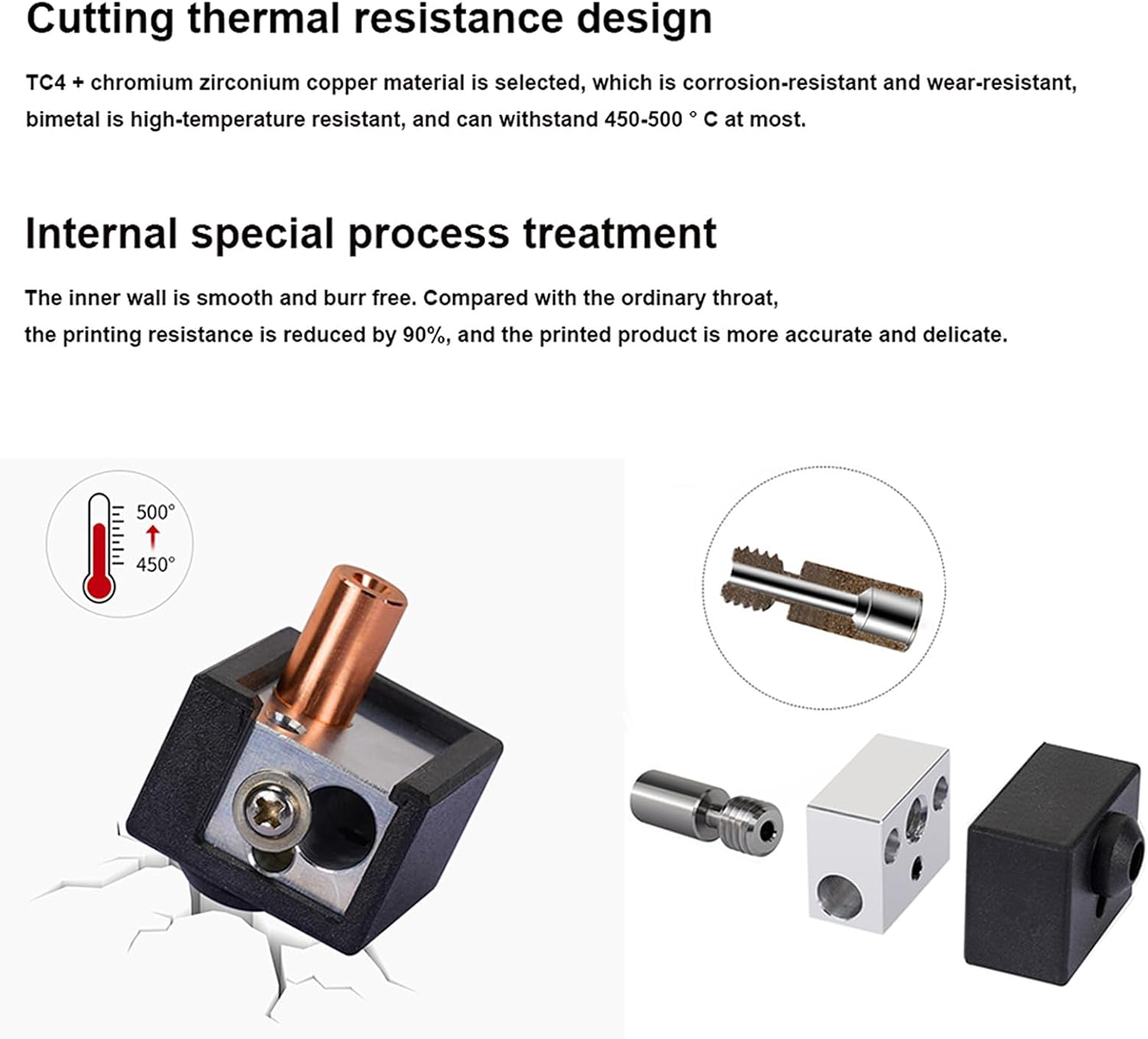 Cutting thermal resistance design

TC4 + chromium zirconium copper material is selected, which is corrosion-resistant and wear-resistant, bimetal is high-temperature resistant, and can withstand 450-500 ° C at most.

Internal special process treatment

The inner wall is smooth and burr free. Compared with the ordinary throat,
the printing resistance is reduced by 90%, and the printed product is more accurate and delicate.

500°
450°