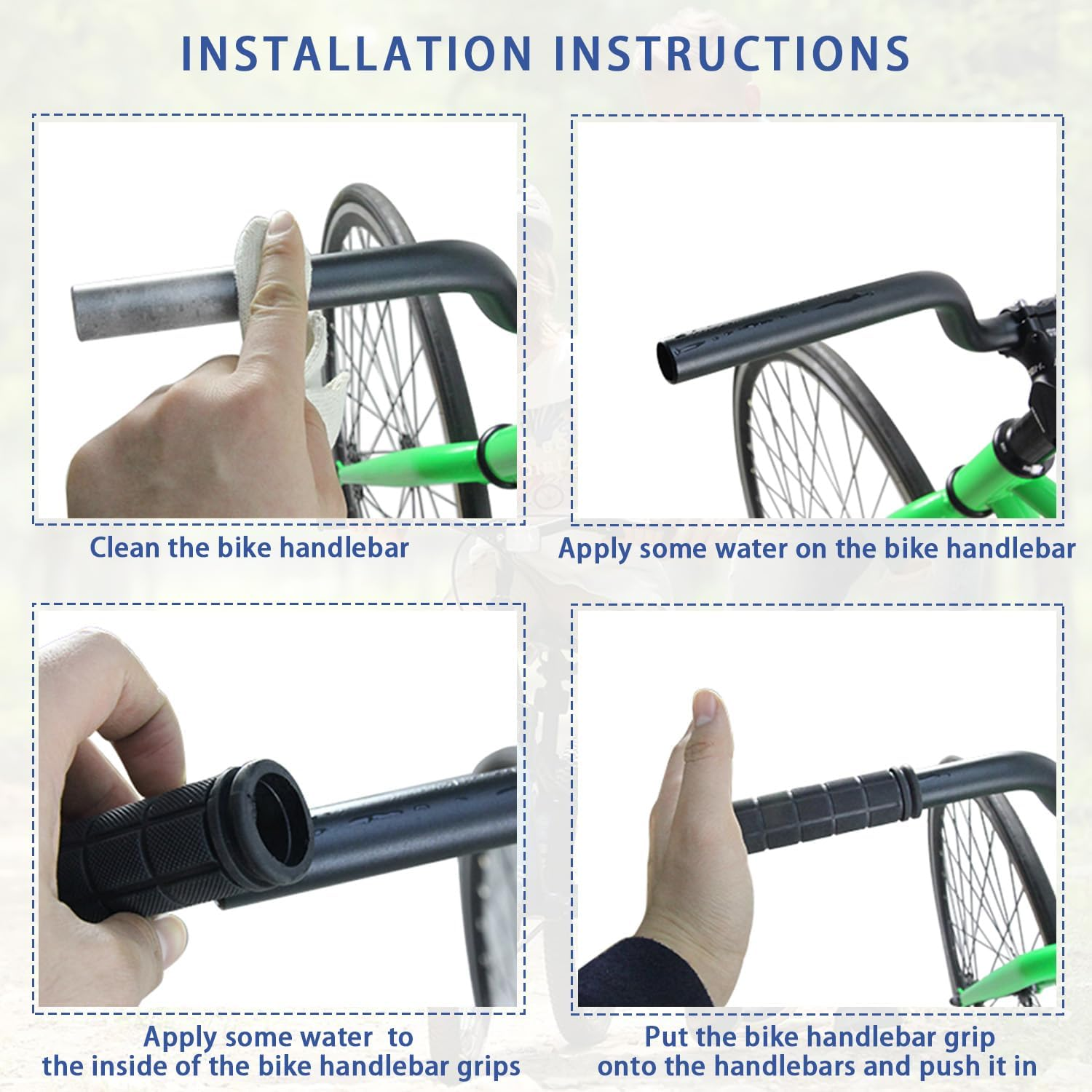 INSTALLATION INSTRUCTIONS

Clean the bike handlebar

Apply some water on the bike handlebar

Apply some water to the inside of the bike handlebar grips

Put the bike handlebar grip onto the handlebars and push it in