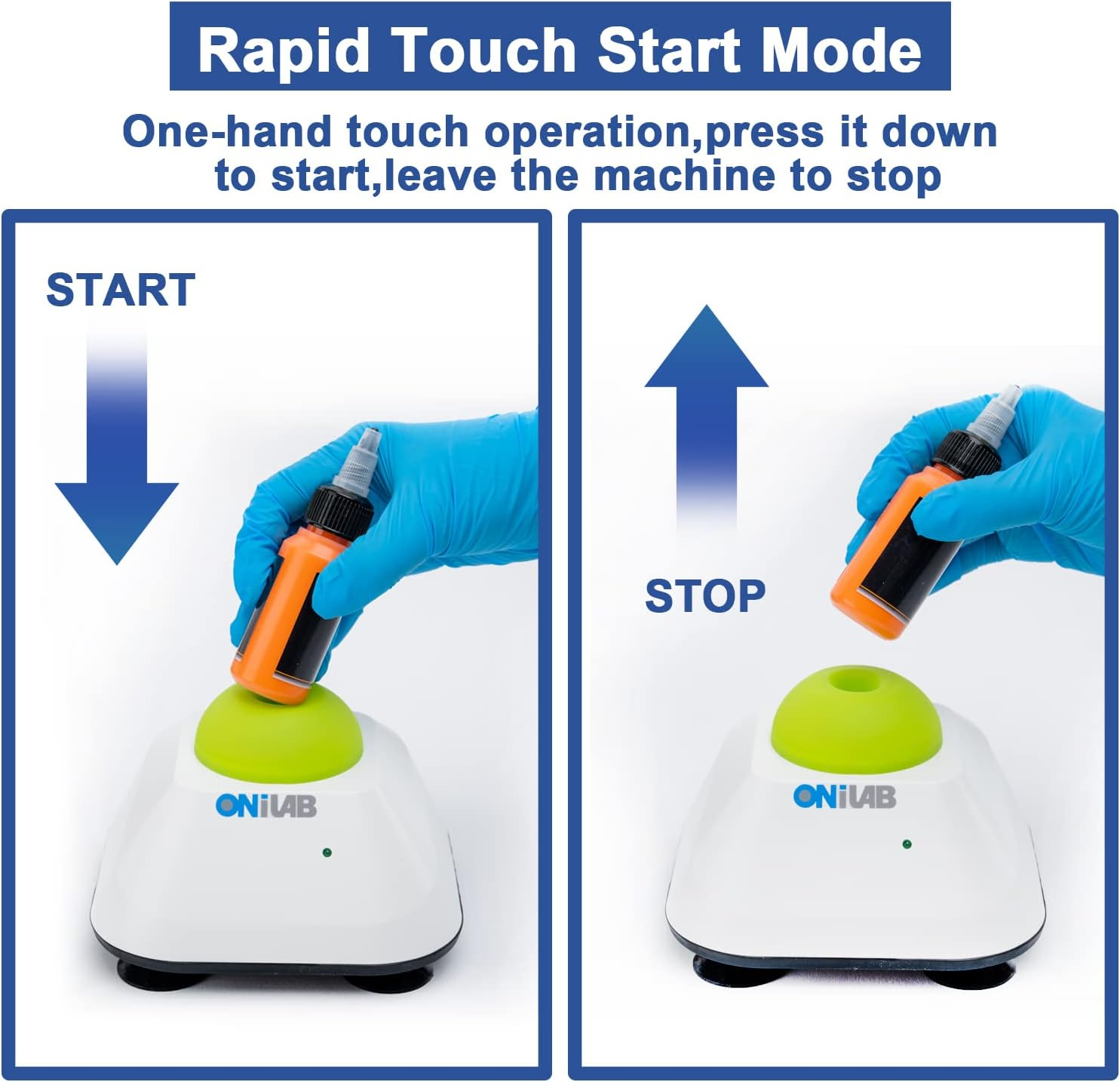 Rapid Touch Start Mode

One-hand touch operation,press it down to start,leave the machine to stop

START

ONiLAB

STOP

ONiLAB