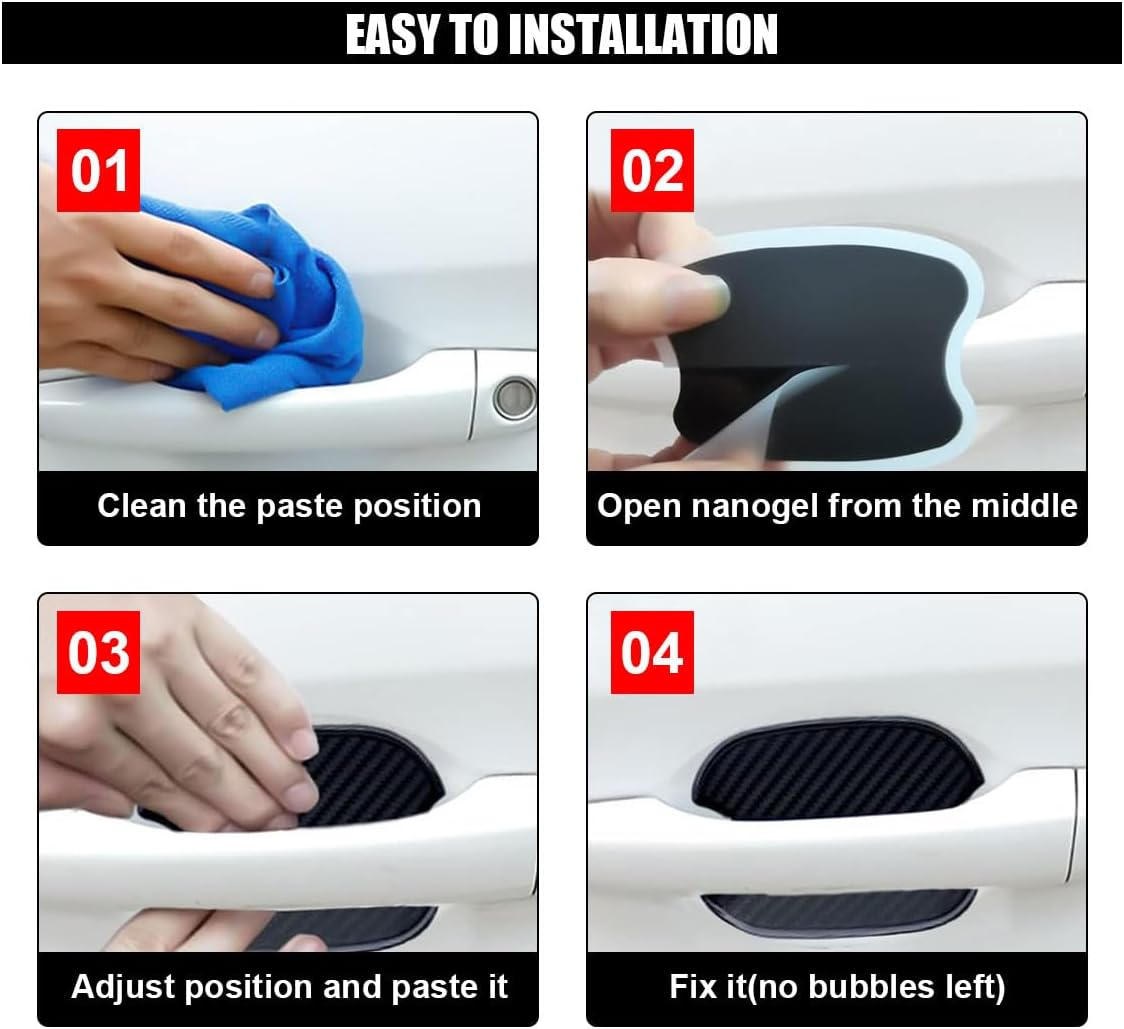 EASY TO INSTALLATION

01

Clean the paste position

02

Open nanogel from the middle

03

Adjust position and paste it

04

Fix it(no bubbles left)