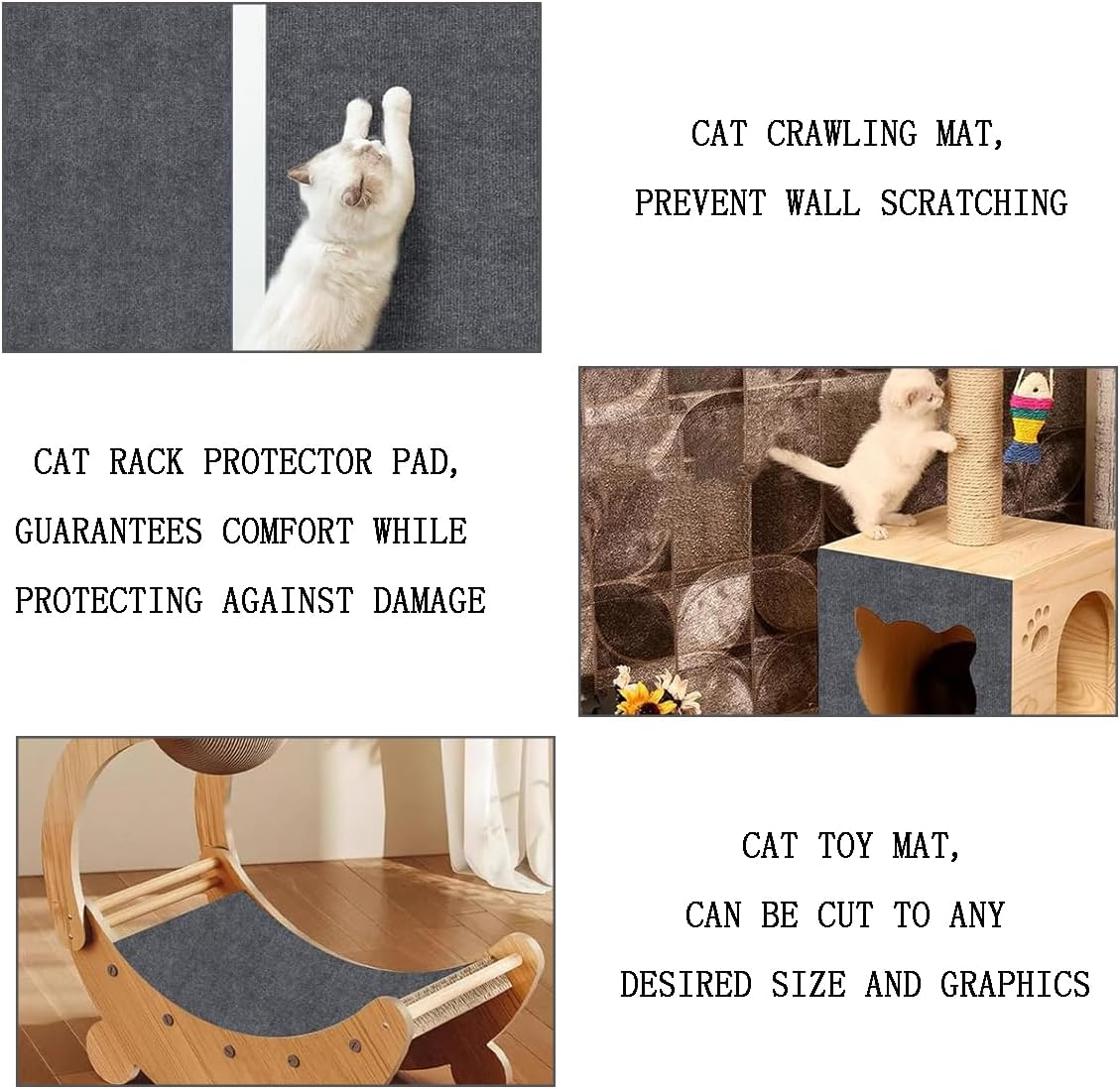 CAT CRAWLING MAT,
PREVENT WALL SCRATCHING

CAT RACK PROTECTOR PAD,
GUARANTEES COMFORT WHILE
PROTECTING AGAINST DAMAGE

CAT TOY MAT,
CAN BE CUT TO ANY
DESIRED SIZE AND GRAPHICS