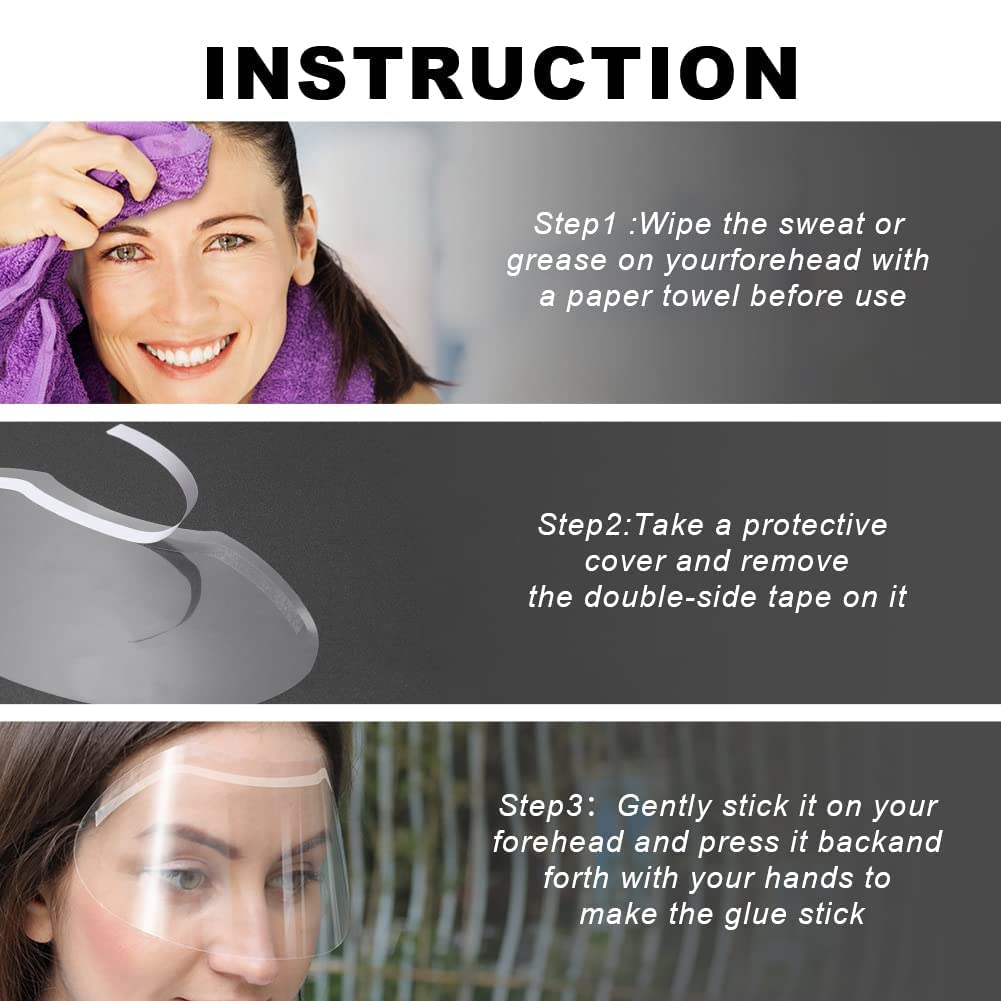 INSTRUCTION

Step1 :Wipe the sweat or grease on yourforehead with a paper towel before use

Step2:Take a protective cover and remove the double-side tape on it

Step3: Gently stick it on your forehead and press it backand forth with your hands to make the glue stick