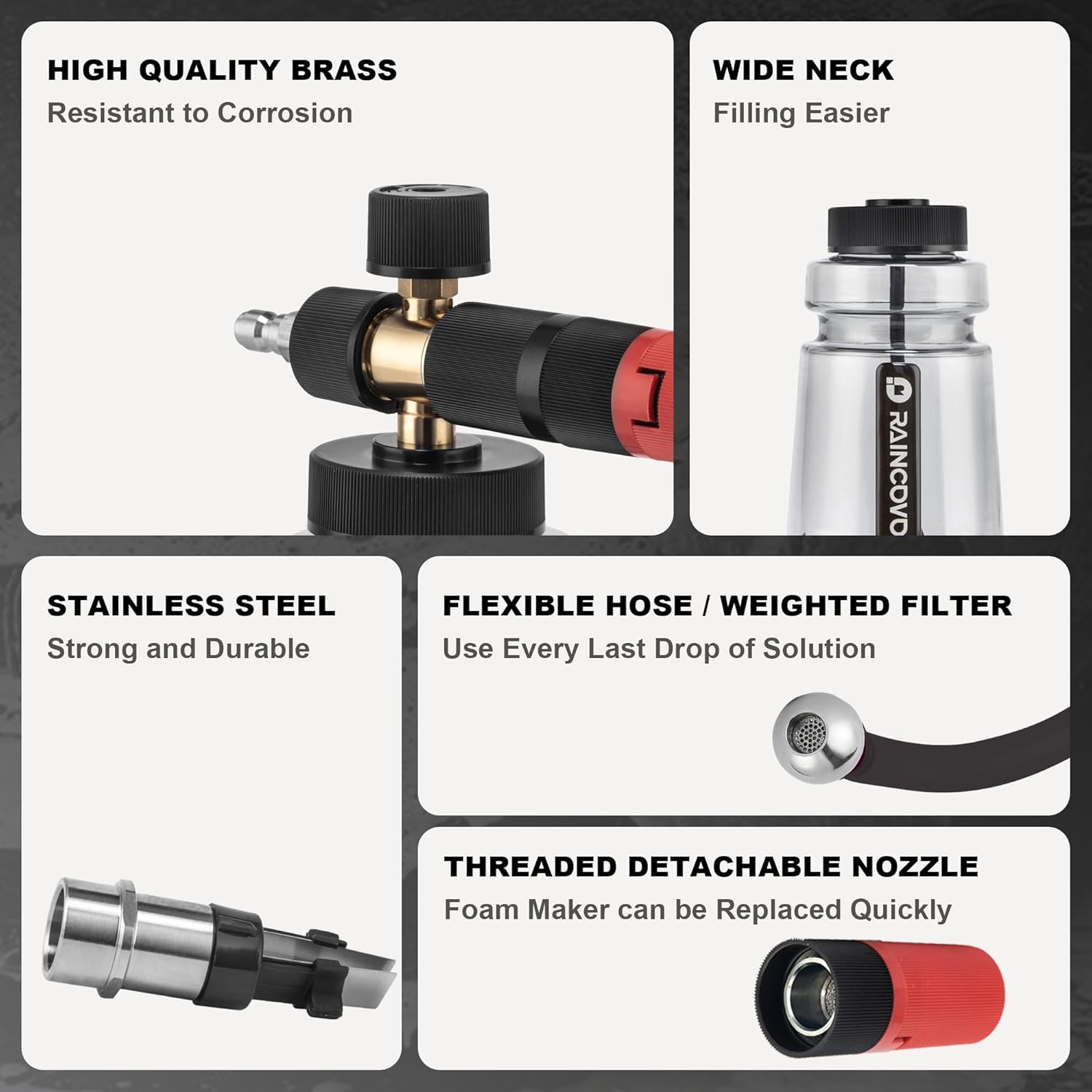 HIGH QUALITY BRASS
Resistant to Corrosion

WIDE NECK
Filling Easier

RAINCOVO

STAINLESS STEEL
Strong and Durable

FLEXIBLE HOSE / WEIGHTED FILTER
Use Every Last Drop of Solution

THREADED DETACHABLE NOZZLE
Foam Maker can be Replaced Quickly