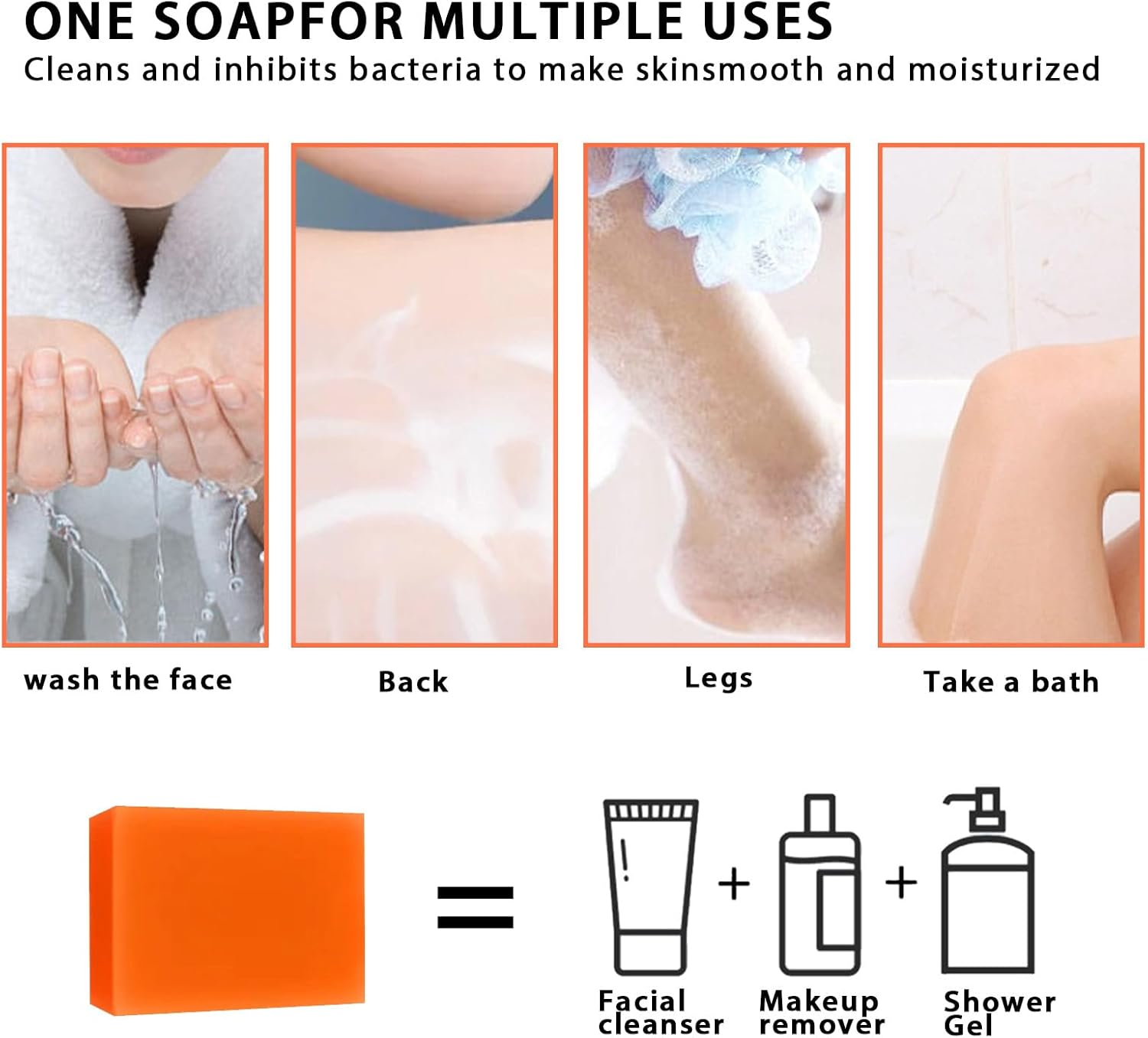 ONE SOAPFOR MULTIPLE USES
Cleans and inhibits bacteria to make skinsmooth and moisturized

wash the face

Back

Legs

Take a bath

=

+

+

Facial cleanser

Makeup remover

Shower Gel