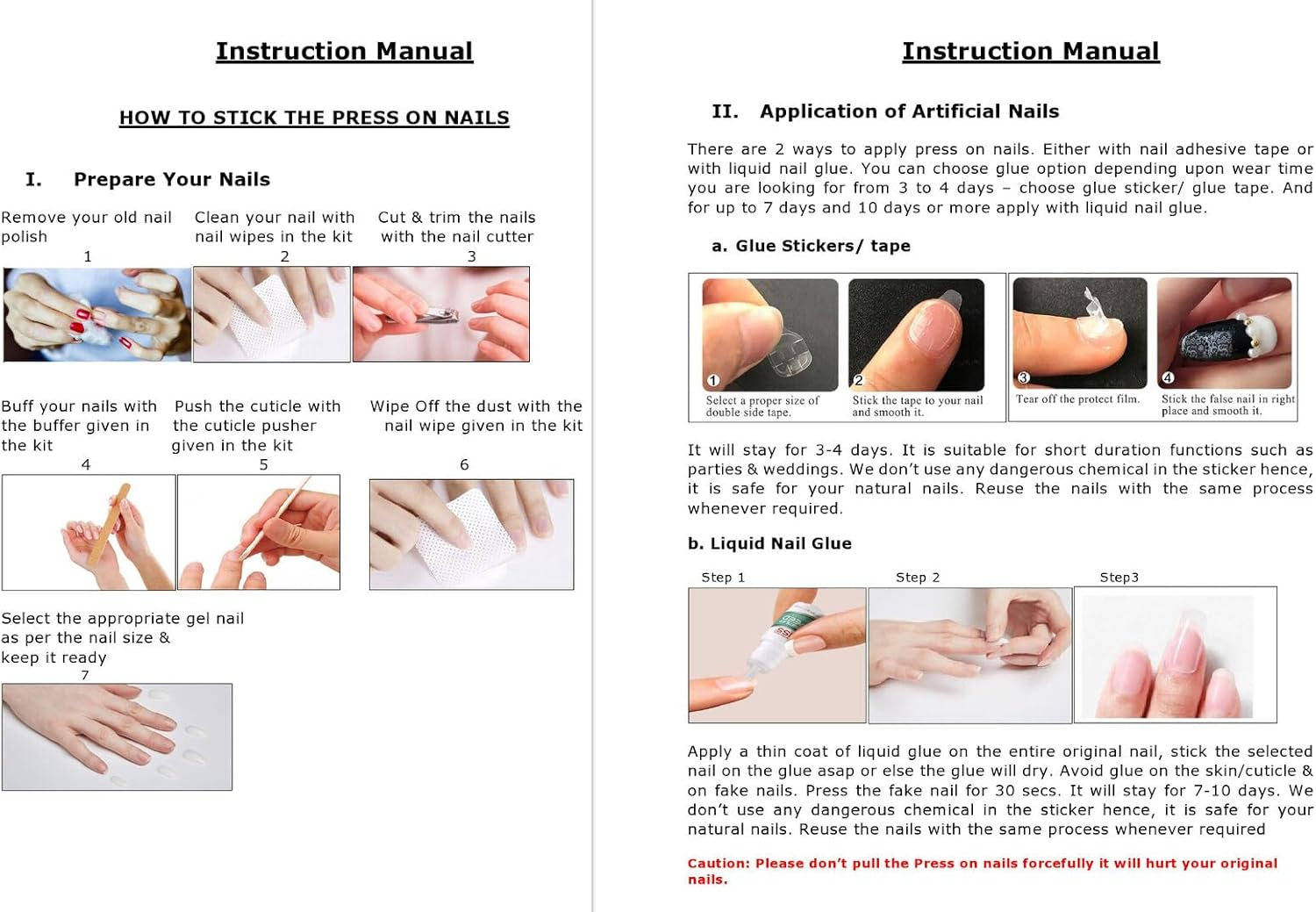 Instruction Manual

HOW TO STICK THE PRESS ON NAILS

I. Prepare Your Nails

Remove your old nail polish
1

Clean your nail with nail wipes in the kit
2

Cut & trim the nails with the nail cutter
3

Buff your nails with the buffer given in the kit
4

Push the cuticle with the cuticle pusher given in the kit
5

Wipe Off the dust with the nail wipe given in the kit
6

Select the appropriate gel nail as per the nail size & keep it ready
7

Instruction Manual

II. Application of Artificial Nails

There are 2 ways to apply press on nails. Either with nail adhesive tape or with liquid nail glue. You can choose glue option depending upon wear time you are looking for from 3 to 4 days – choose glue sticker/ glue tape. And for up to 7 days and 10 days or more apply with liquid nail glue.

a. Glue Stickers/ tape

1 Select a proper size of double side tape.

2 Stick the tape to your nail and smooth it.

3 Tear off the protect film.

4 Stick the false nail in right place and smooth it.

It will stay for 3-4 days. It is suitable for short duration functions such as parties & weddings. We don't use any dangerous chemical in the sticker hence, it is safe for your natural nails. Reuse the nails with the same process whenever required.

b. Liquid Nail Glue

Step 1

Step 2

Step3

Apply a thin coat of liquid glue on the entire original nail, stick the selected nail on the glue asap or else the glue will dry. Avoid glue on the skin/cuticle & on fake nails. Press the fake nail for 30 secs. It will stay for 7-10 days. We don't use any dangerous chemical in the sticker hence, it is safe for your natural nails. Reuse the nails with the same process whenever required

Caution: Please don't pull the Press on nails forcefully it will hurt your original nails.