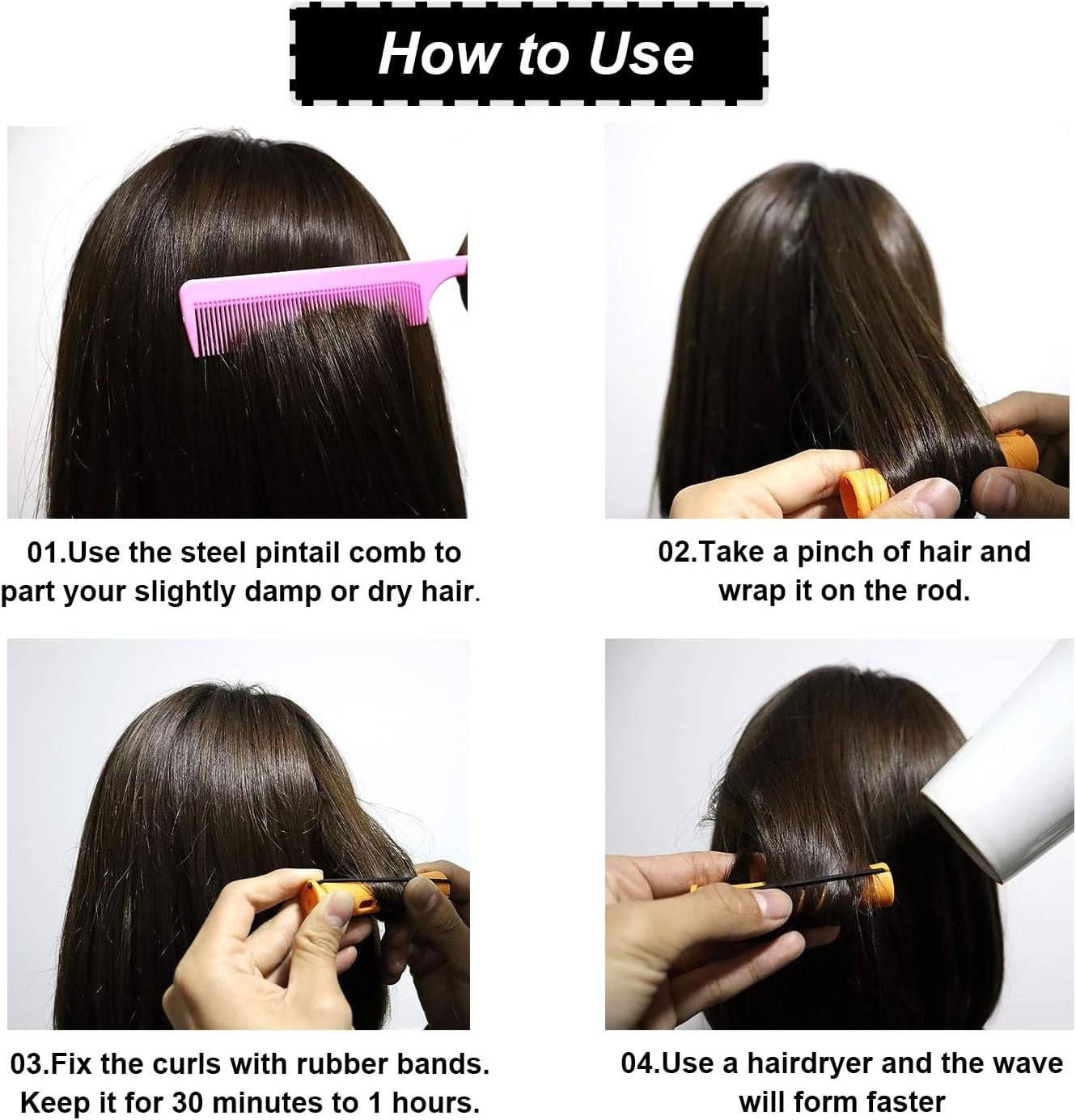 How to Use

01.Use the steel pintail comb to part your slightly damp or dry hair.

02.Take a pinch of hair and wrap it on the rod.

03.Fix the curls with rubber bands. Keep it for 30 minutes to 1 hours.

04.Use a hairdryer and the wave will form faster