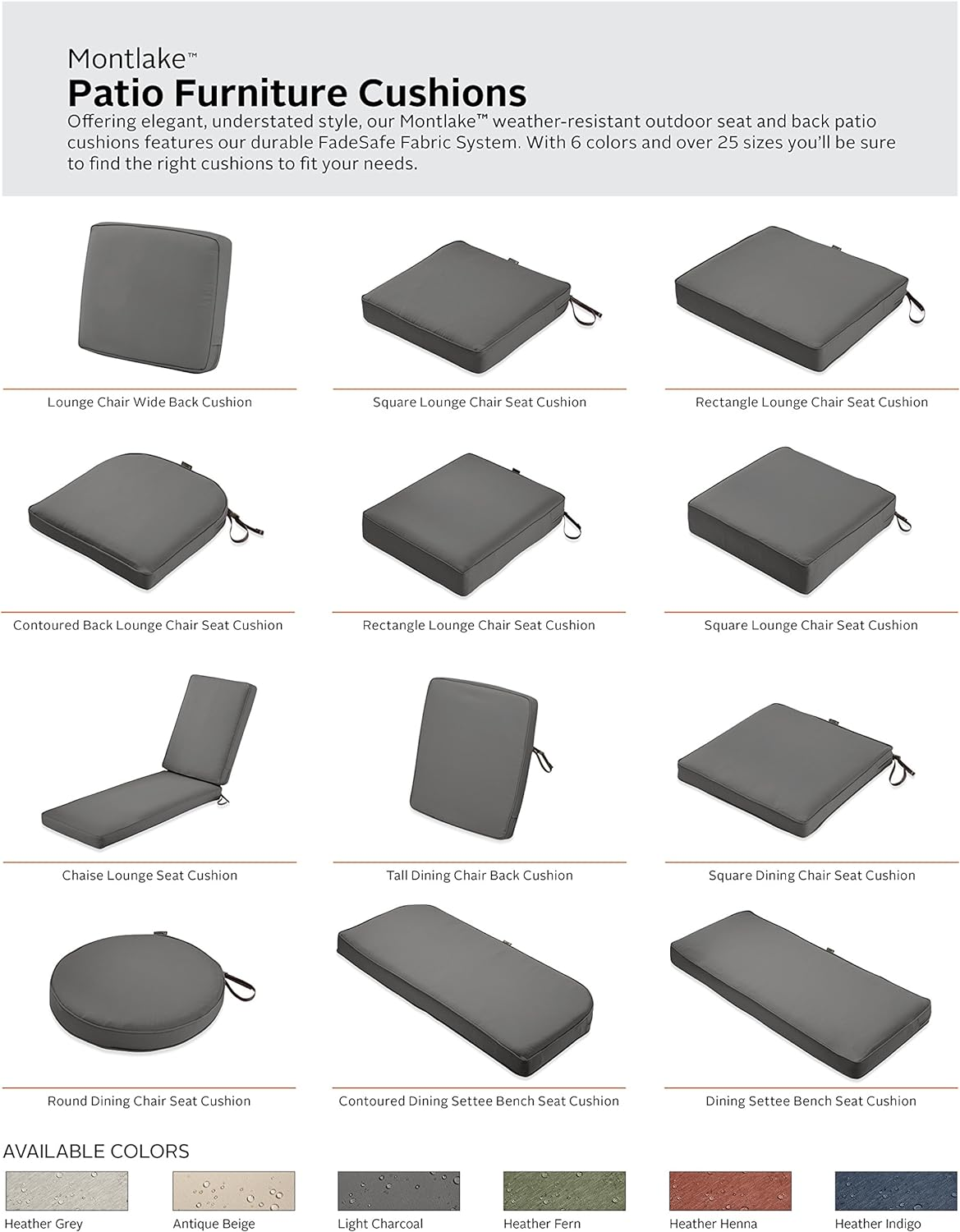 Montlake™
Patio Furniture Cushions
Offering elegant, understated style, our Montlake™ weather-resistant outdoor seat and back patio cushions features our durable FadeSafe Fabric System. With 6 colors and over 25 sizes you'll be sure to find the right cushions to fit your needs.

Lounge Chair Wide Back Cushion

Square Lounge Chair Seat Cushion

Rectangle Lounge Chair Seat Cushion

Contoured Back Lounge Chair Seat Cushion

Rectangle Lounge Chair Seat Cushion

Square Lounge Chair Seat Cushion

Chaise Lounge Seat Cushion

Tall Dining Chair Back Cushion

Square Dining Chair Seat Cushion

Round Dining Chair Seat Cushion

Contoured Dining Settee Bench Seat Cushion

Dining Settee Bench Seat Cushion

AVAILABLE COLORS

Heather Grey

Antique Beige

Light Charcoal

Heather Fern

Heather Henna

Heather Indigo