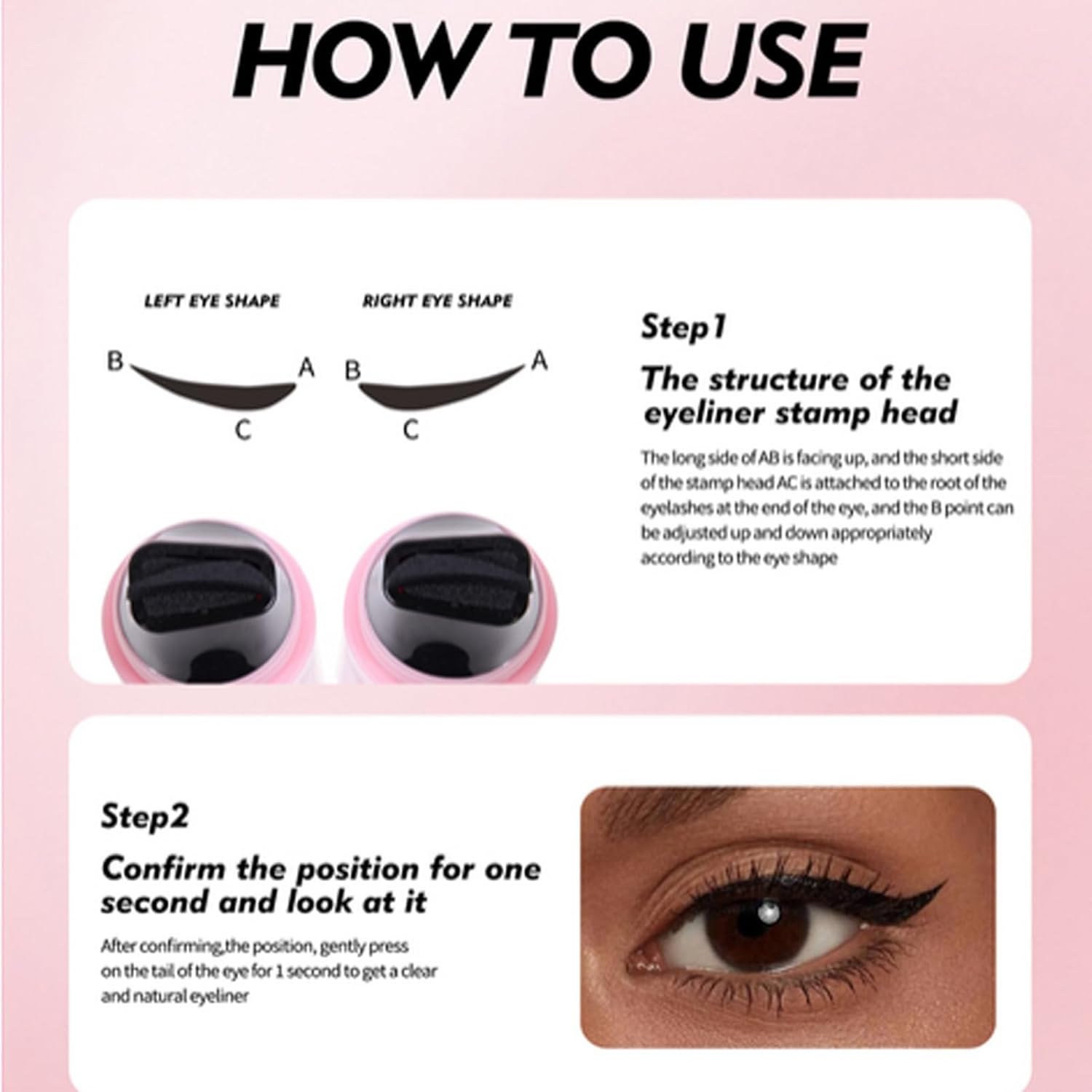 HOW TO USE

LEFT EYE SHAPE

B A C

RIGHT EYE SHAPE

B A C

Step1

The structure of the eyeliner stamp head

The long side of AB is facing up, and the short side of the stamp head AC is attached to the root of the eyelashes at the end of the eye, and the B point can be adjusted up and down appropriately according to the eye shape

Step2

Confirm the position for one second and look at it

After confirming,the position, gently press on the tail of the eye for 1 second to get a clear and natural eyeliner