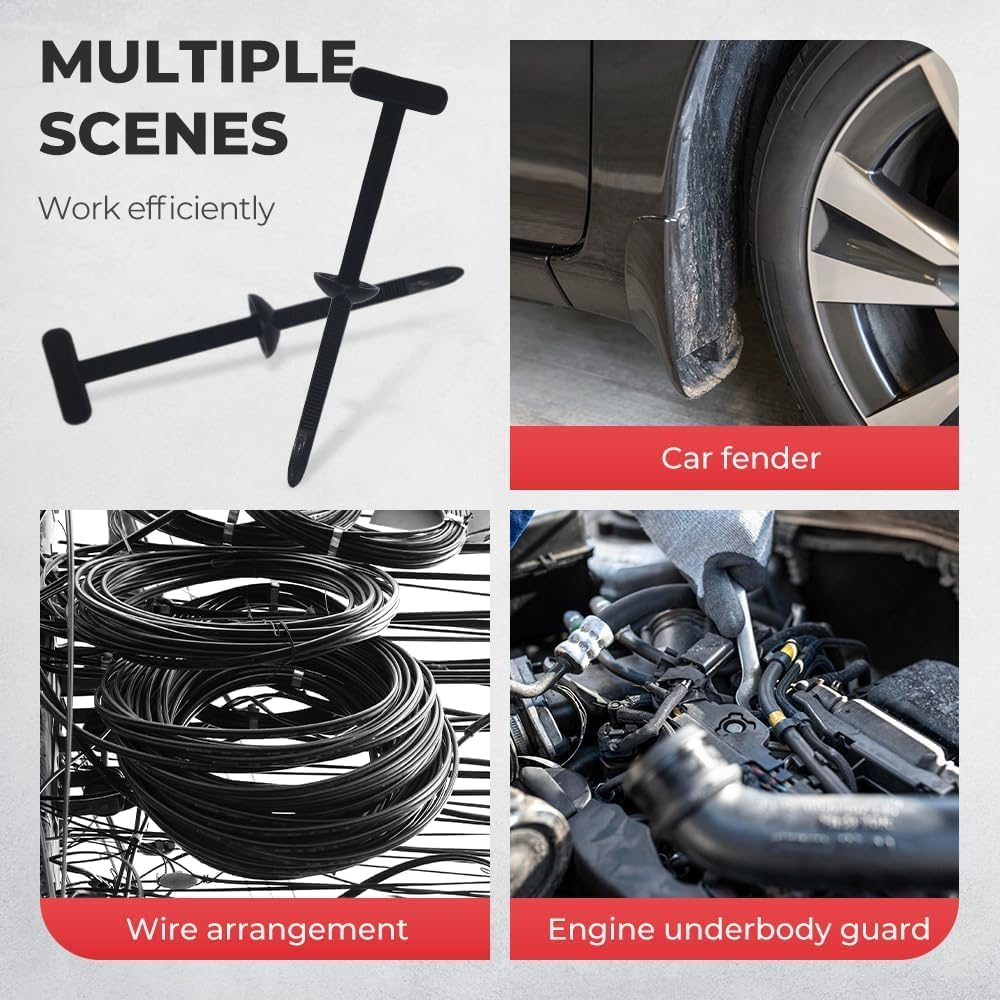 MULTIPLE SCENES

Work efficiently

Car fender

Wire arrangement

Engine underbody guard