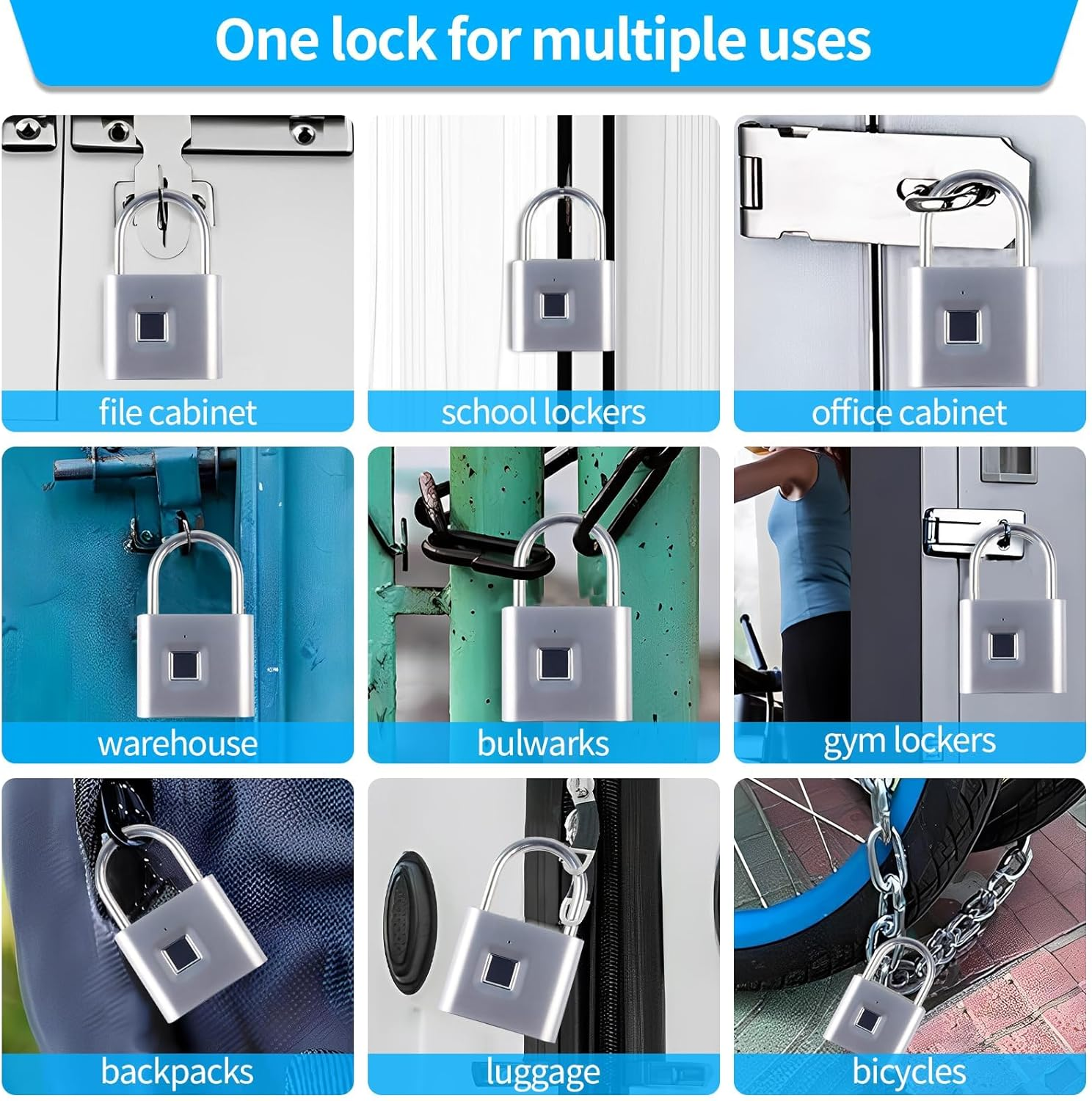 One lock for multiple uses

file cabinet

school lockers

office cabinet

warehouse

bulwarks

gym lockers

backpacks

luggage

bicycles