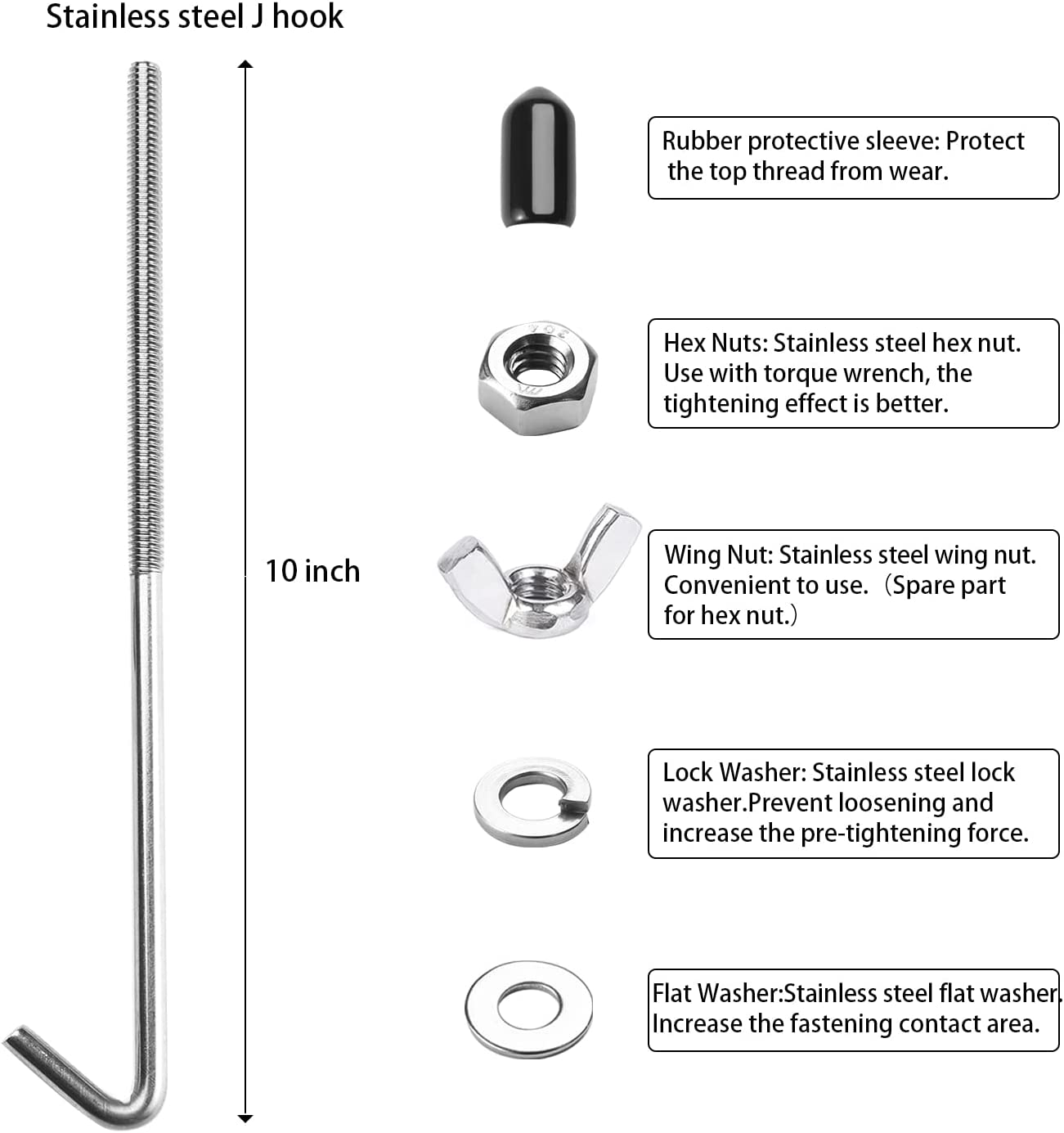 Stainless steel J hook

10 inch

Rubber protective sleeve: Protect the top thread from wear.

304

Hex Nuts: Stainless steel hex nut. Use with torque wrench, the tightening effect is better.

Wing Nut: Stainless steel wing nut. Convenient to use.（Spare part for hex nut.）

Lock Washer: Stainless steel lock washer.Prevent loosening and increase the pre-tightening force.

Flat Washer:Stainless steel flat washer. Increase the fastening contact area.