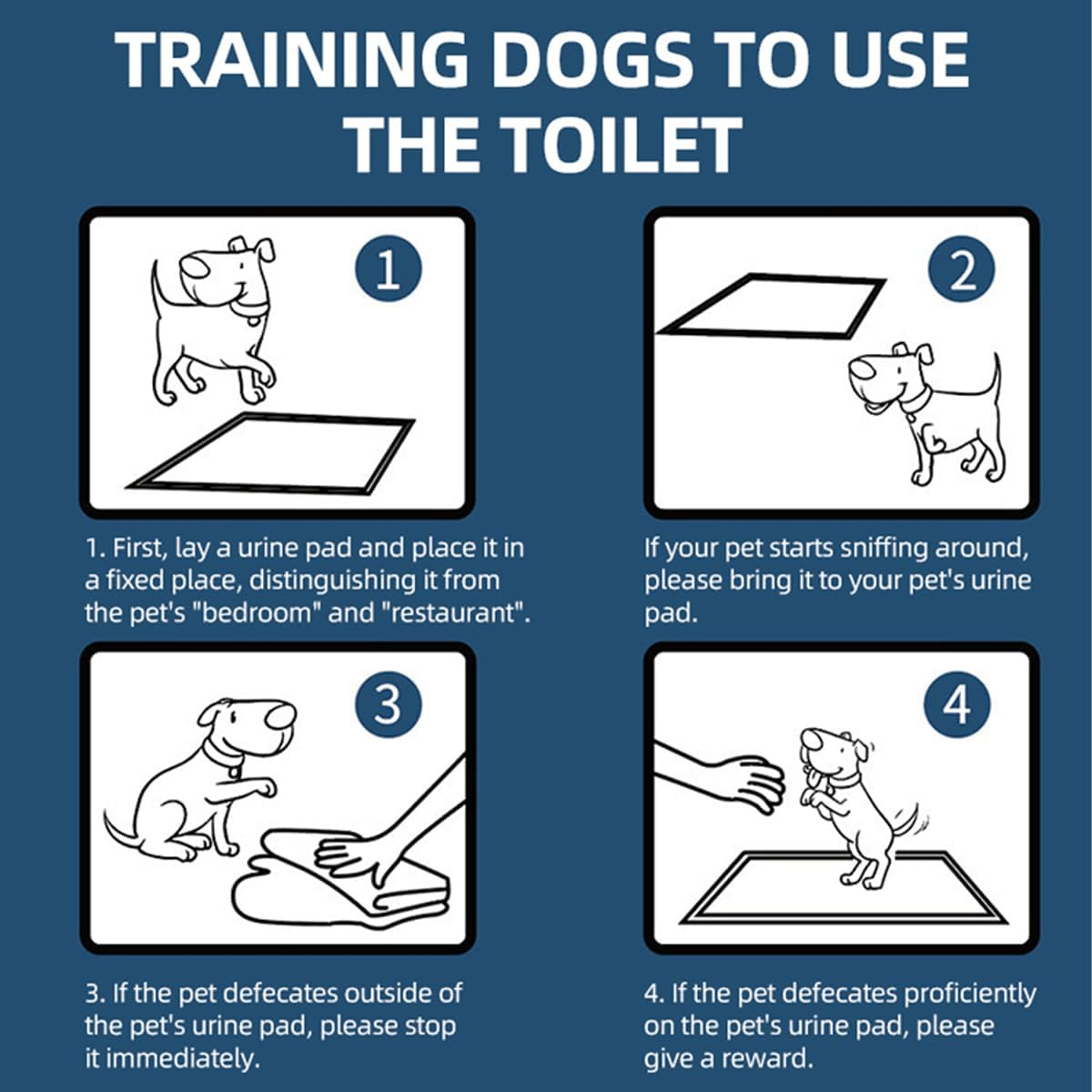 TRAINING DOGS TO USE THE TOILET

1

1. First, lay a urine pad and place it in a fixed place, distinguishing it from the pet's "bedroom" and "restaurant".

2

If your pet starts sniffing around, please bring it to your pet's urine pad.

3

3. If the pet defecates outside of the pet's urine pad, please stop it immediately.

4

4. If the pet defecates proficiently on the pet's urine pad, please give a reward.