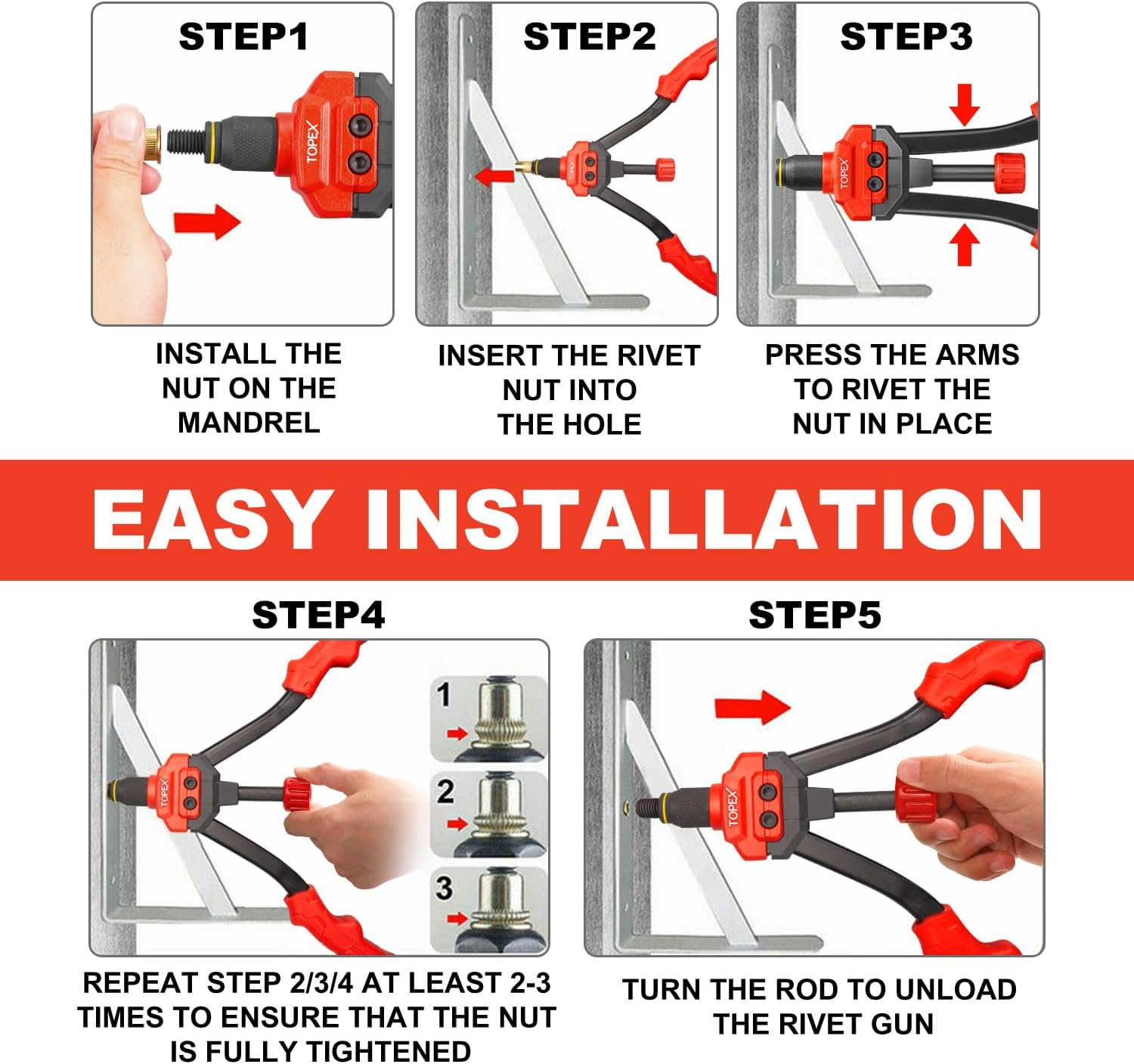 STEP1

TOPEX

INSTALL THE NUT ON THE MANDREL

STEP2

TOPEX

INSERT THE RIVET NUT INTO THE HOLE

STEP3

TOPEX

PRESS THE ARMS TO RIVET THE NUT IN PLACE

EASY INSTALLATION

STEP4

TOPEX

1

2

3

REPEAT STEP 2/3/4 AT LEAST 2-3 TIMES TO ENSURE THAT THE NUT IS FULLY TIGHTENED

STEP5

TOPEX

TURN THE ROD TO UNLOAD THE RIVET GUN