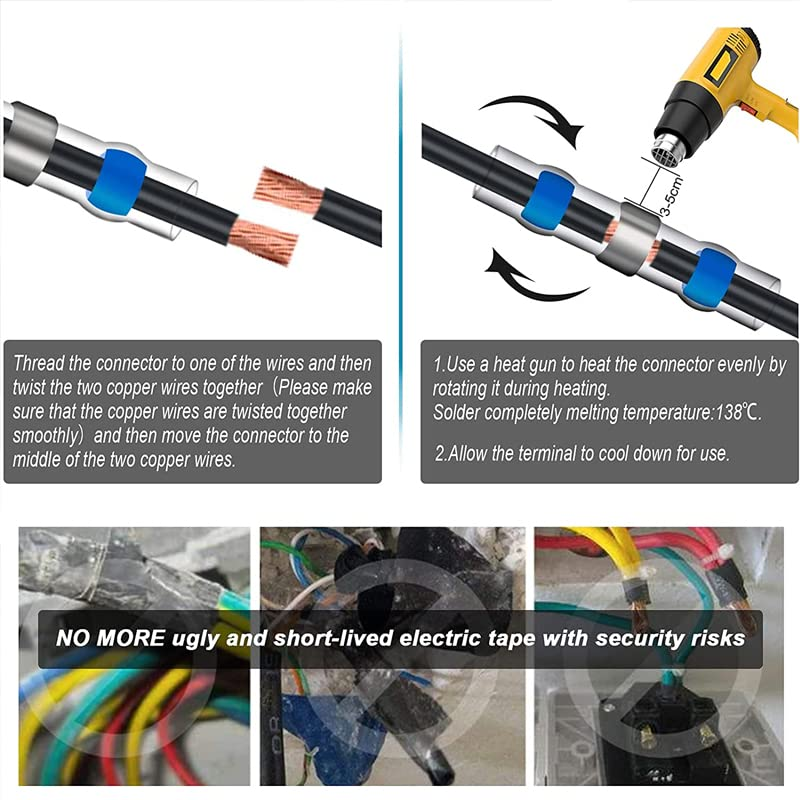 3-5cm

Thread the connector to one of the wires and then twist the two copper wires together（Please make sure that the copper wires are twisted together smoothly）and then move the connector to the middle of the two copper wires.

1.Use a heat gun to heat the connector evenly by rotating it during heating.
Solder completely melting temperature:138℃.

2.Allow the terminal to cool down for use.

NO MORE ugly and short-lived electric tape with security risks