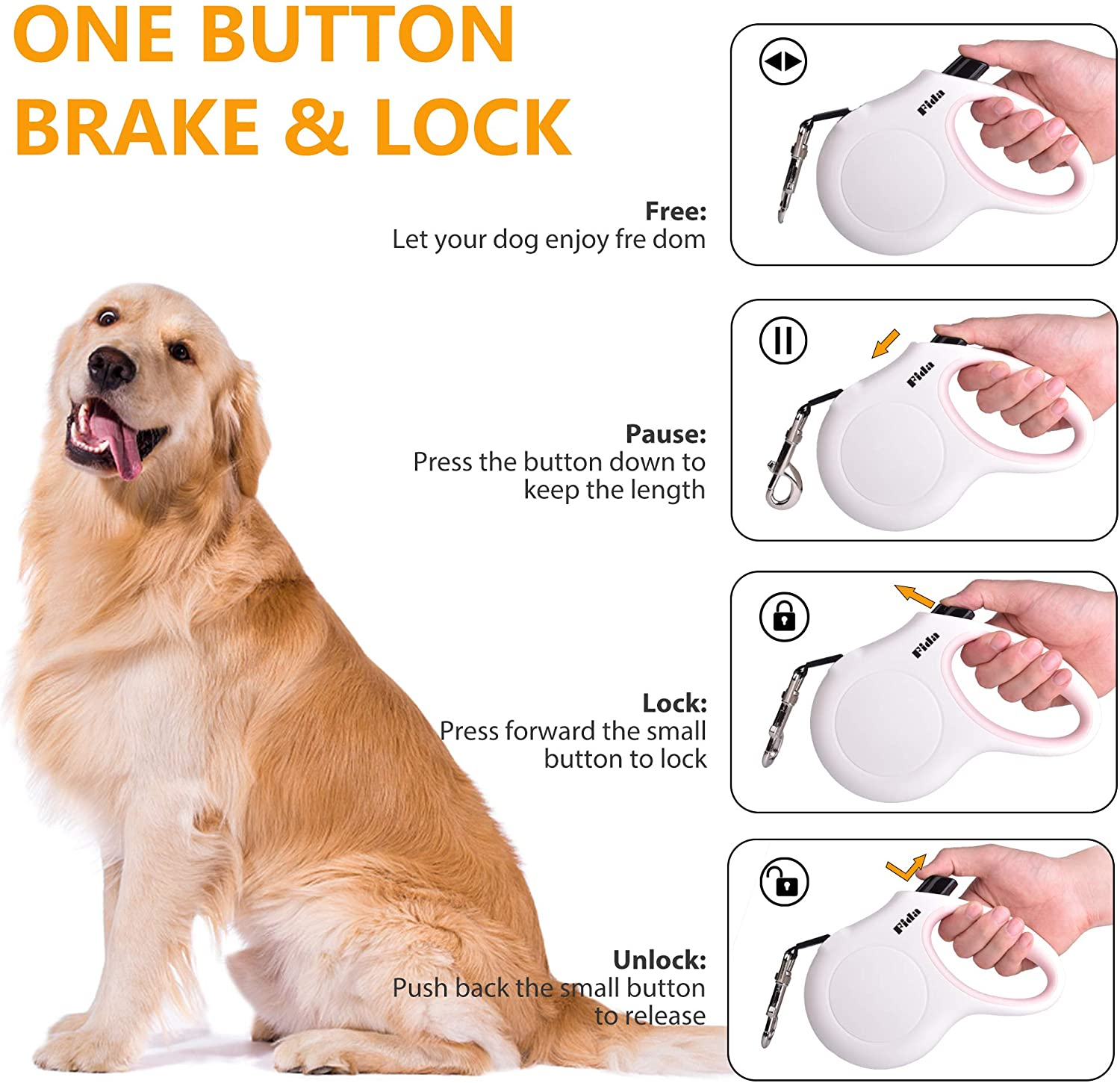 ONE BUTTON BRAKE & LOCK

Free:
Let your dog enjoy fre dom

Fida

Pause:
Press the button down to keep the length

Fida

Lock:
Press forward the small button to lock

Fida

Unlock:
Push back the small button to release

Fida